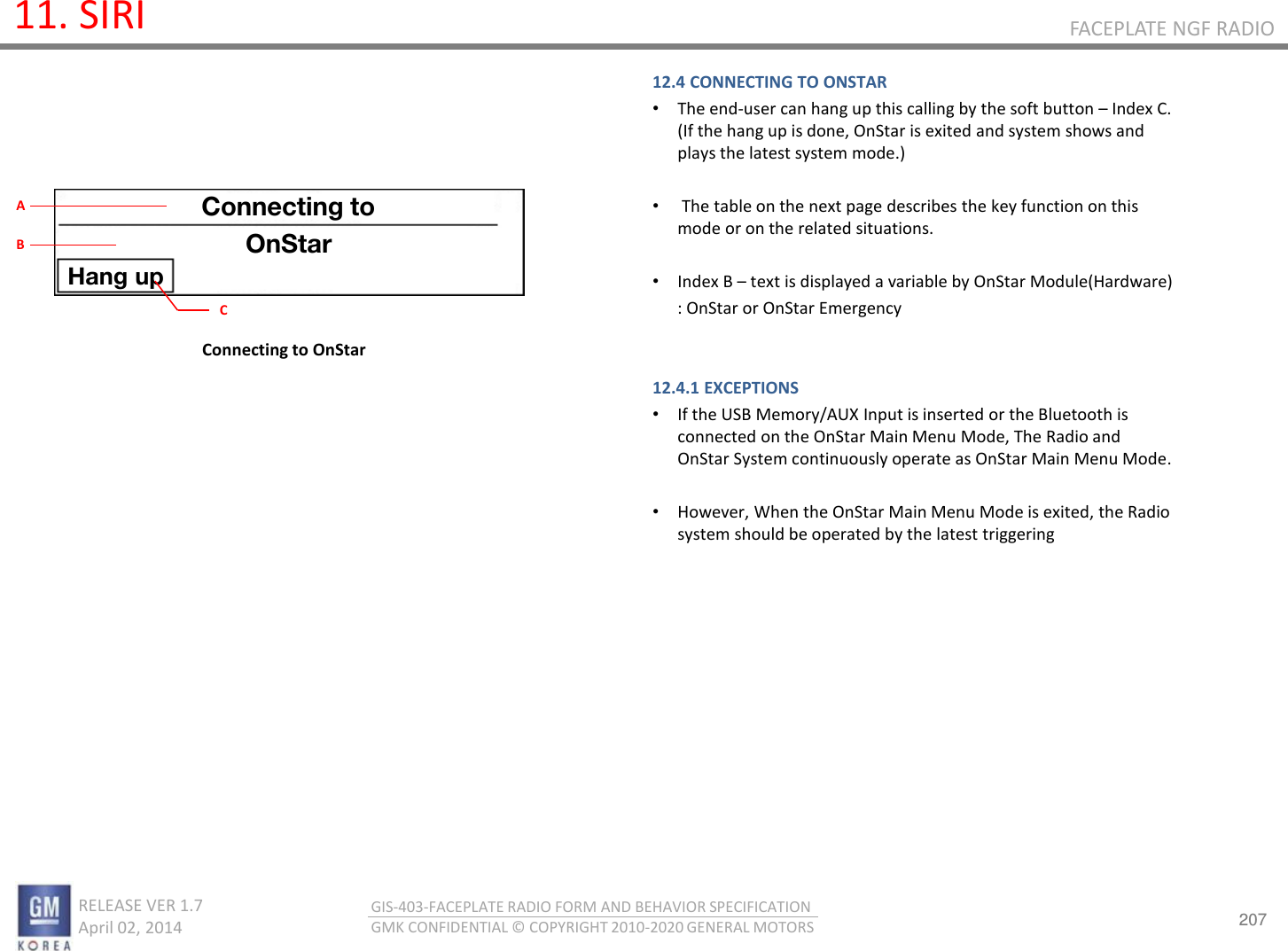 11. SIRI

FACEPLATE NGF RADIO

A

B

Connecting to

OnStar

Hang up

C

Connecting to OnStar

12.4 CONNECTING TO ONSTAR

• The end-user can hang up this calling by the soft button – Index C. (If the hang up is done, OnStar is exited and system shows and plays the latest system mode.)

• The table on the next page describes the key function on this mode or on the related situations.

• Index B – text is displayed a variable by OnStar Module(Hardware) : OnStar or OnStar Emergency

12.4.1 EXCEPTIONS

• If the USB Memory/AUX Input is inserted or the Bluetooth is connected on the OnStar Main Menu Mode, The Radio and OnStar System continuously operate as OnStar Main Menu Mode.

• However, When the OnStar Main Menu Mode is exited, the Radio system should be operated by the latest triggering

GM
KOREA

RELEASE VER 1.7
April 02, 2014

GIS-403-FACEPLATE RADIO FORM AND BEHAVIOR SPECIFICATION
GMK CONFIDENTIAL © COPYRIGHT 2010-2020 GENERAL MOTORS

207