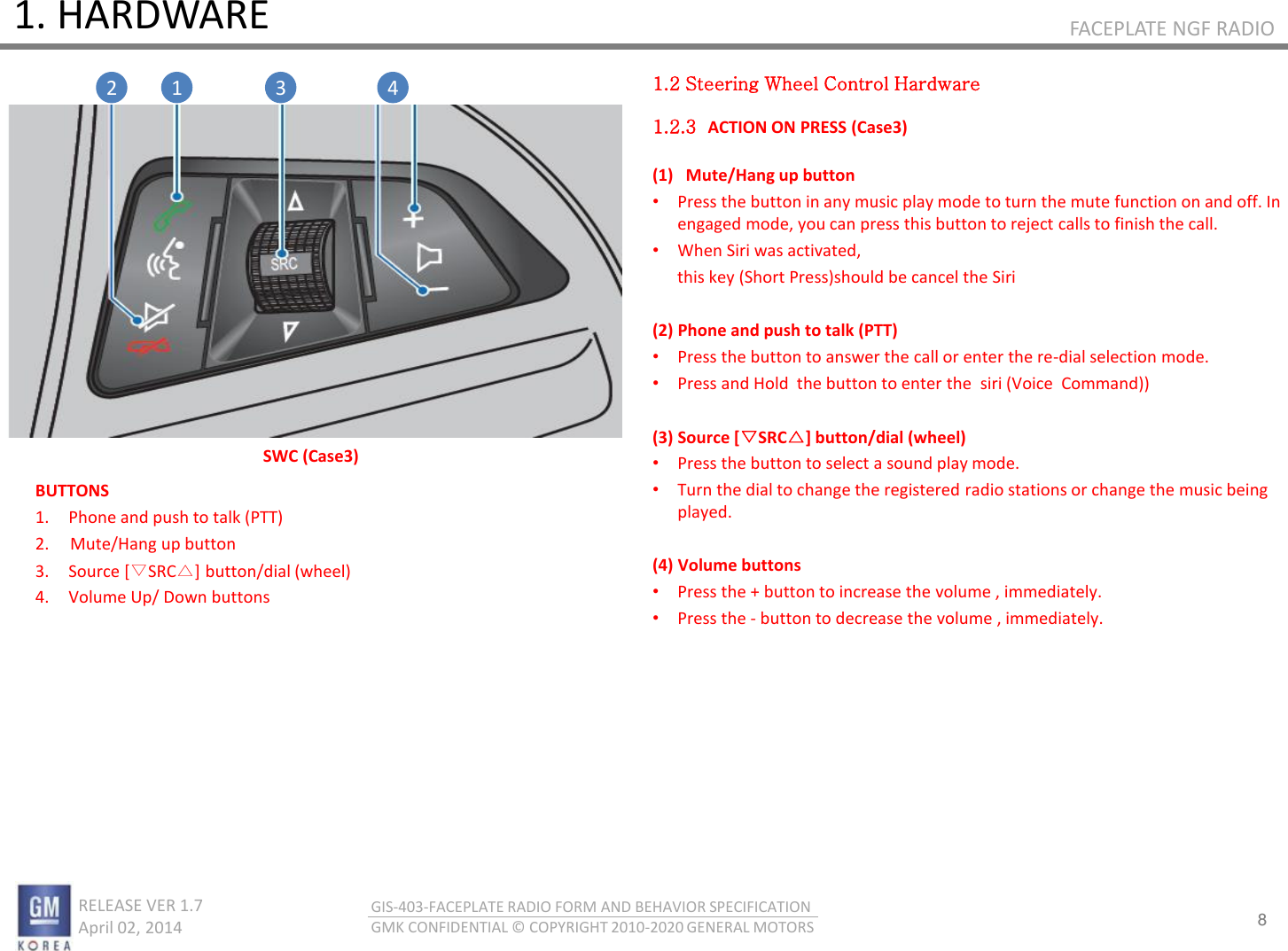 1. HARDWARE

FACEPLATE NGF RADIO

2 1 3 4

SRC

SWC (Case3)

BUTTONS
1. Phone and push to talk (PTT)
2. Mute/Hang up button
3. Source [▽SRC△] button/dial (wheel)
4. Volume Up/ Down buttons

1.2 Steering Wheel Control Hardware

1.2.3 ACTION ON PRESS (Case3)

(1) Mute/Hang up button
• Press the button in any music play mode to turn the mute function on and off. In engaged mode, you can press this button to reject calls to finish the call.
• When Siri was activated,
this key (Short Press)should be cancel the Siri

(2) Phone and push to talk (PTT)
• Press the button to answer the call or enter the re-dial selection mode.
• Press and Hold the button to enter the siri (Voice Command))

(3) Source [▽SRC△] button/dial (wheel)
• Press the button to select a sound play mode.
• Turn the dial to change the registered radio stations or change the music being played.

(4) Volume buttons
• Press the + button to increase the volume , immediately.
• Press the - button to decrease the volume , immediately.

GM KOREA

RELEASE VER 1.7
April 02, 2014

GIS-403-FACEPLATE RADIO FORM AND BEHAVIOR SPECIFICATION
GMK CONFIDENTIAL © COPYRIGHT 2010-2020 GENERAL MOTORS

8