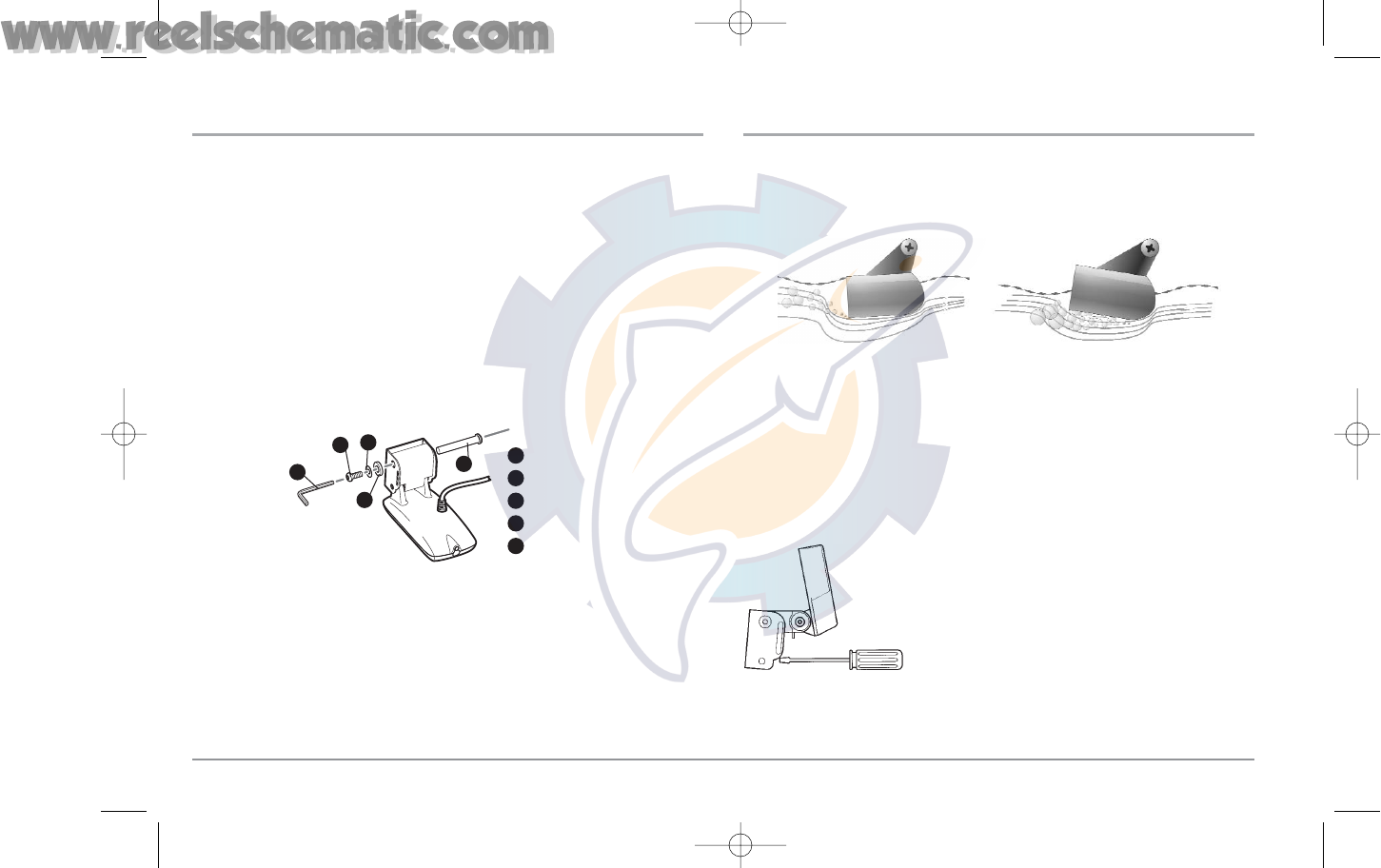 www.reelschematic.com