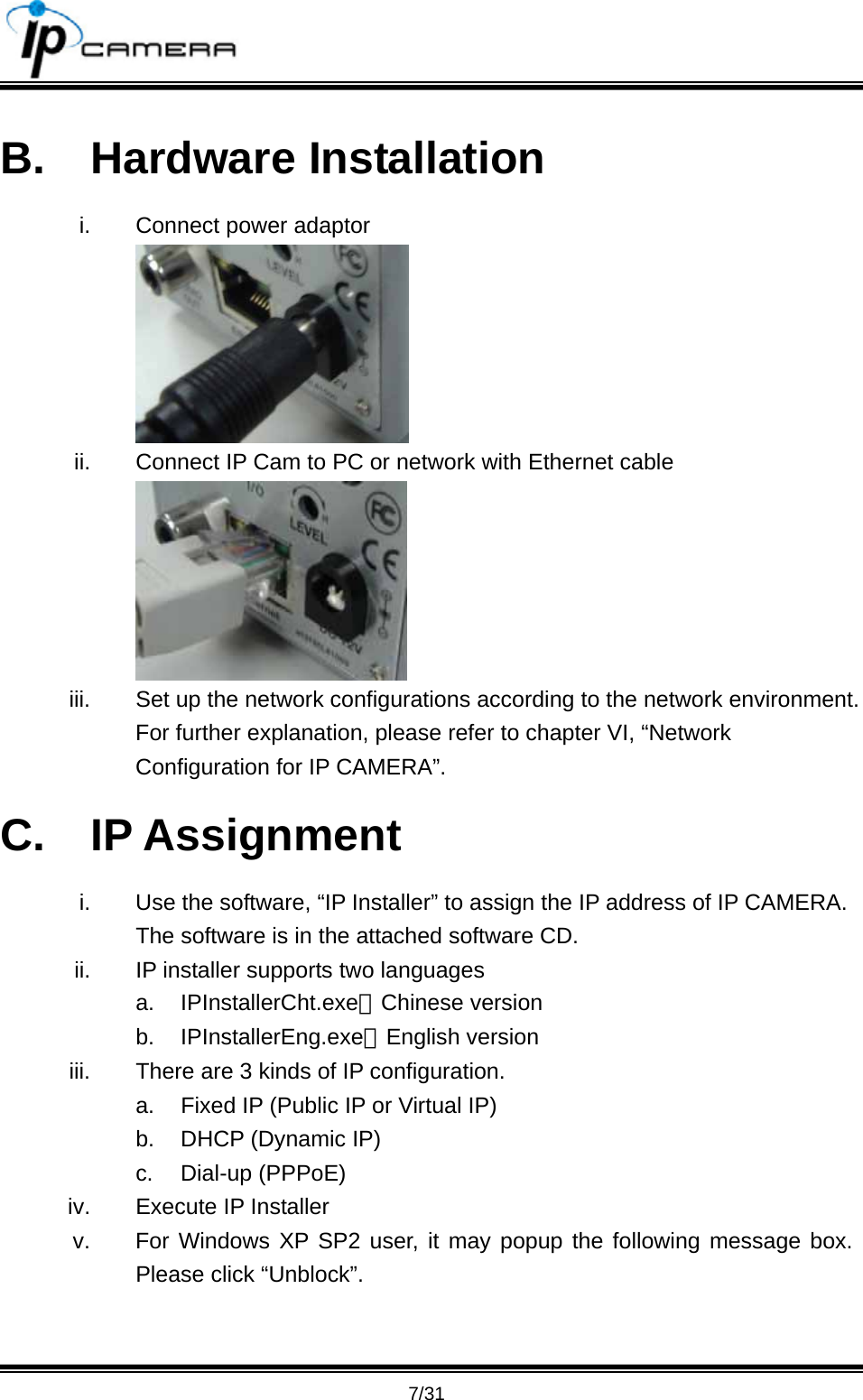 IP CAMERA

B. Hardware Installation

i. Connect power adaptor

LEVEL

ii. Connect IP Cam to PC or network with Ethernet cable

I/O
LEVEL

iii. Set up the network configurations according to the network environment. For further explanation, please refer to chapter VI, “Network Configuration for IP CAMERA”.

C. IP Assignment

i. Use the software, “IP Installer” to assign the IP address of IP CAMERA. The software is in the attached software CD.

ii. IP installer supports two languages

a. IPInstallerCht.exe：Chinese version

b. IPInstallerEng.exe：English version

iii. There are 3 kinds of IP configuration.

a. Fixed IP (Public IP or Virtual IP)

b. DHCP (Dynamic IP)

c. Dial-up (PPPoE)

iv. Execute IP Installer

v. For Windows XP SP2 user, it may popup the following message box. Please click “Unblock”.

7/31