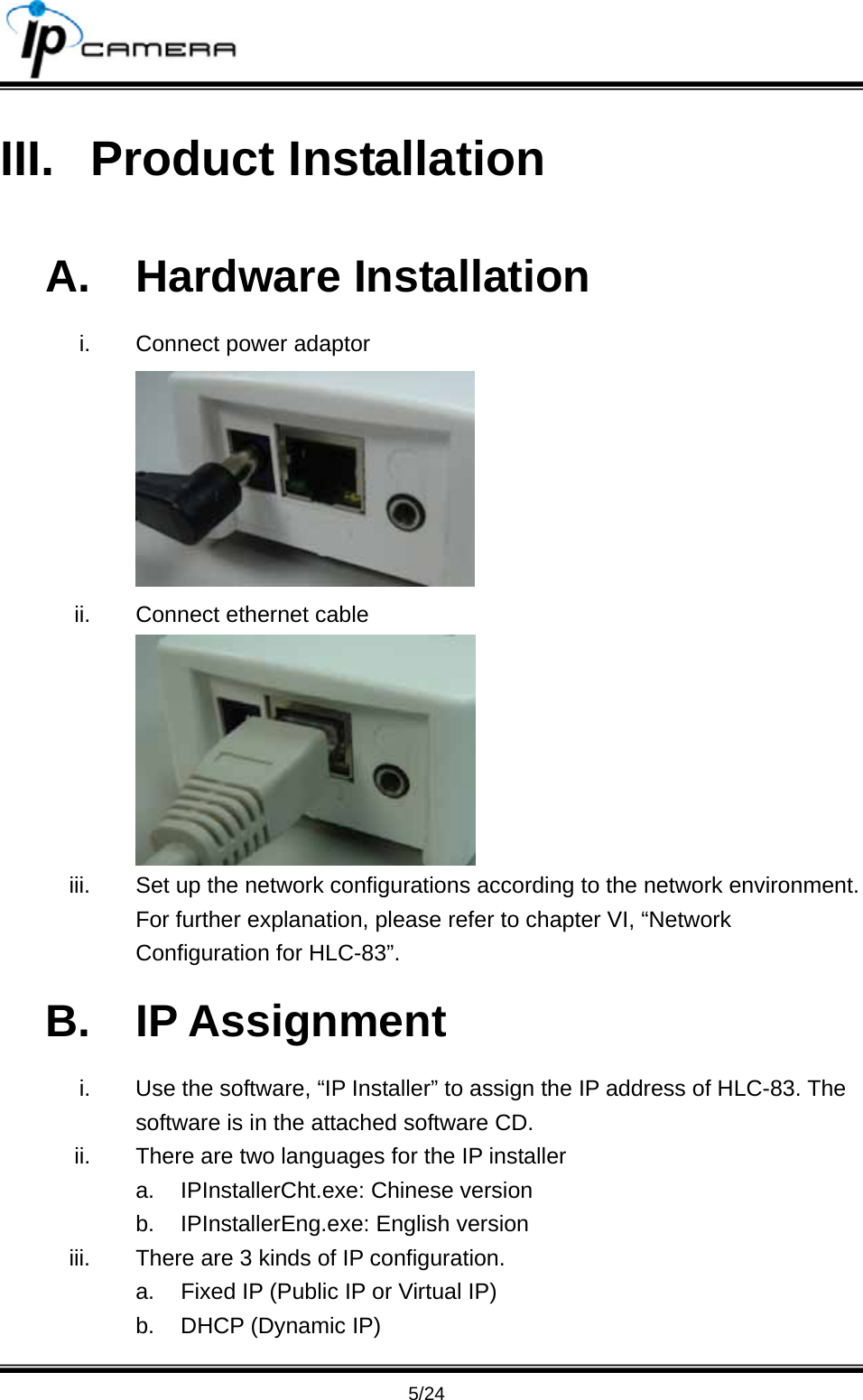 IP CAMERA

III. Product Installation

A. Hardware Installation

i. Connect power adaptor

ii. Connect ethernet cable

iii. Set up the network configurations according to the network environment. For further explanation, please refer to chapter VI, “Network Configuration for HLC-83”.

B. IP Assignment

i. Use the software, “IP Installer” to assign the IP address of HLC-83. The software is in the attached software CD.

ii. There are two languages for the IP installer

a. IPInstallerCht.exe: Chinese version

b. IPInstallerEng.exe: English version

iii. There are 3 kinds of IP configuration.

a. Fixed IP (Public IP or Virtual IP)

b. DHCP (Dynamic IP)

5/24