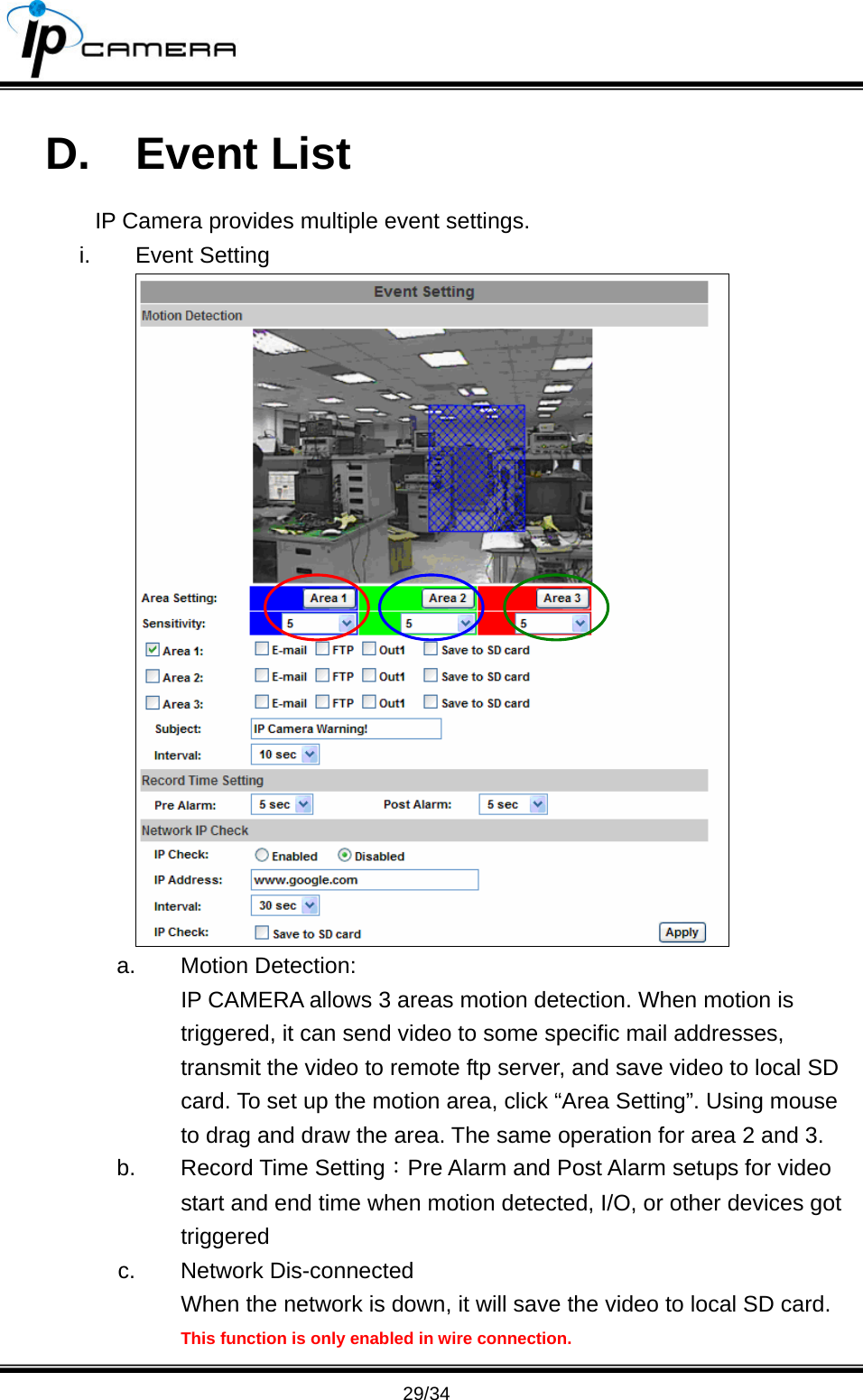 ip CAMERA

D. Event List

IP Camera provides multiple event settings.

i. Event Setting

Event Setting
Motion Detection
Area Setting: Area 1 Area 2 Area 3
Sensitivity: 5 5 5
Area 1: E-mail FTP Out1 Save to SD card
Area 2: E-mail FTP Out1 Save to SD card
Area 3: E-mail FTP Out1 Save to SD card
Subject: IP Camera Warning!
Interval: 10 sec
Record Time Setting
Pre Alarm: 5 sec Post Alarm: 5 sec
Network IP Check
IP Check: Enabled Disabled
IP Address: www.google.com
Interval: 30 sec
IP Check: Save to SD card Apply

a. Motion Detection:
IP CAMERA allows 3 areas motion detection. When motion is triggered, it can send video to some specific mail addresses, transmit the video to remote ftp server, and save video to local SD card. To set up the motion area, click “Area Setting”. Using mouse to drag and draw the area. The same operation for area 2 and 3.

b. Record Time Setting：Pre Alarm and Post Alarm setups for video start and end time when motion detected, I/O, or other devices got triggered

c. Network Dis-connected
When the network is down, it will save the video to local SD card.
This function is only enabled in wire connection.

29/34