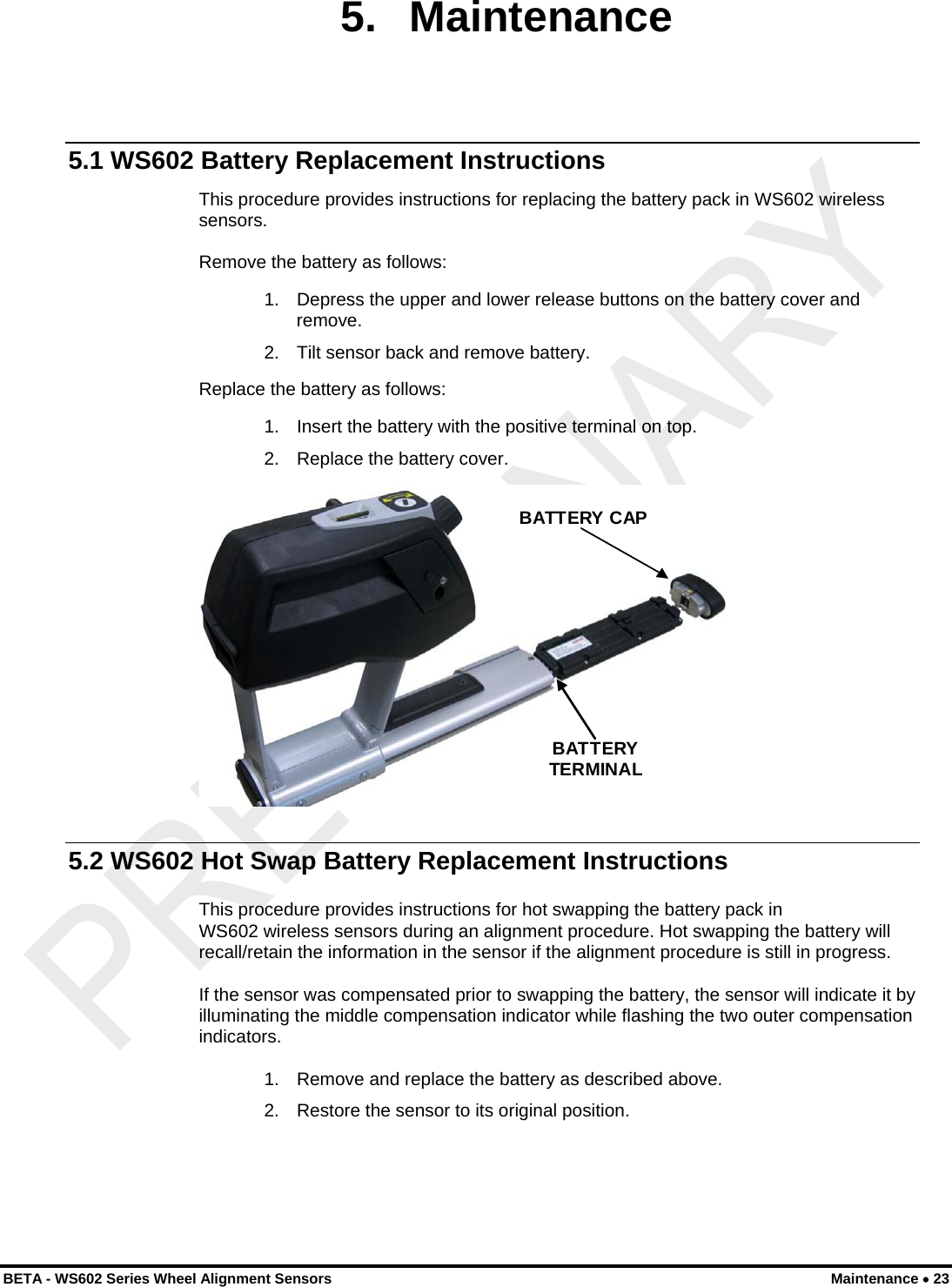 5. Maintenance

5.1 WS602 Battery Replacement Instructions

This procedure provides instructions for replacing the battery pack in WS602 wireless sensors.

Remove the battery as follows:

1. Depress the upper and lower release buttons on the battery cover and remove.
2. Tilt sensor back and remove battery.

Replace the battery as follows:

1. Insert the battery with the positive terminal on top.
2. Replace the battery cover.

BATTERY CAP

BATTERY TERMINAL

5.2 WS602 Hot Swap Battery Replacement Instructions

This procedure provides instructions for hot swapping the battery pack in WS602 wireless sensors during an alignment procedure. Hot swapping the battery will recall/retain the information in the sensor if the alignment procedure is still in progress.

If the sensor was compensated prior to swapping the battery, the sensor will indicate it by illuminating the middle compensation indicator while flashing the two outer compensation indicators.

1. Remove and replace the battery as described above.
2. Restore the sensor to its original position.

PRELIMINARY

BETA - WS602 Series Wheel Alignment Sensors Maintenance • 23