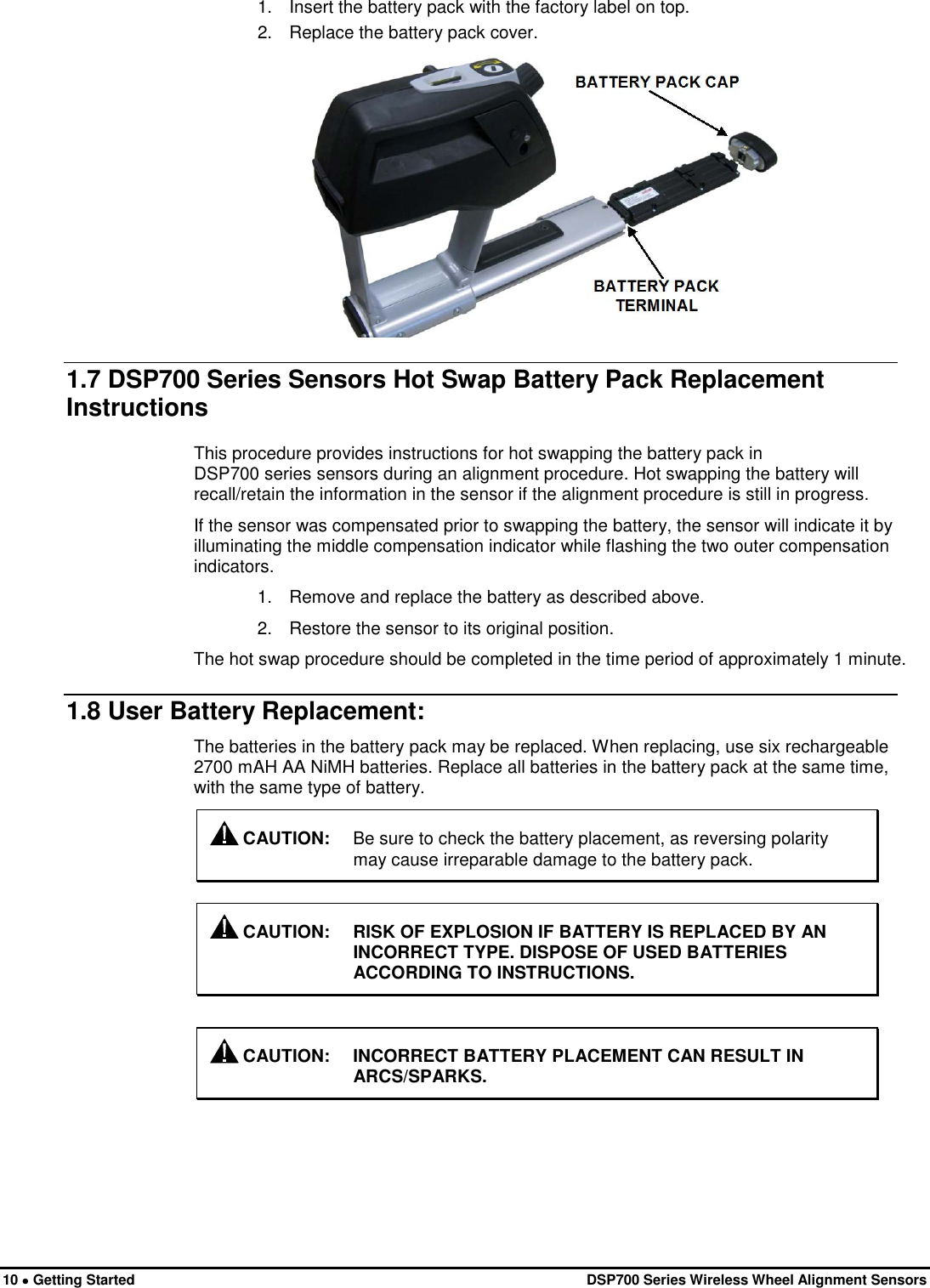 1. Insert the battery pack with the factory label on top.

2. Replace the battery pack cover.

BATTERY PACK CAP

BATTERY PACK TERMINAL

1.7 DSP700 Series Sensors Hot Swap Battery Pack Replacement Instructions

This procedure provides instructions for hot swapping the battery pack in DSP700 series sensors during an alignment procedure. Hot swapping the battery will recall/retain the information in the sensor if the alignment procedure is still in progress.

If the sensor was compensated prior to swapping the battery, the sensor will indicate it by illuminating the middle compensation indicator while flashing the two outer compensation indicators.

1. Remove and replace the battery as described above.

2. Restore the sensor to its original position.

The hot swap procedure should be completed in the time period of approximately 1 minute.

1.8 User Battery Replacement:

The batteries in the battery pack may be replaced. When replacing, use six rechargeable 2700 mAH AA NiMH batteries. Replace all batteries in the battery pack at the same time, with the same type of battery.

CAUTION: Be sure to check the battery placement, as reversing polarity may cause irreparable damage to the battery pack.

CAUTION: RISK OF EXPLOSION IF BATTERY IS REPLACED BY AN INCORRECT TYPE. DISPOSE OF USED BATTERIES ACCORDING TO INSTRUCTIONS.

CAUTION: INCORRECT BATTERY PLACEMENT CAN RESULT IN ARCS/SPARKS.

10 • Getting Started DSP700 Series Wireless Wheel Alignment Sensors