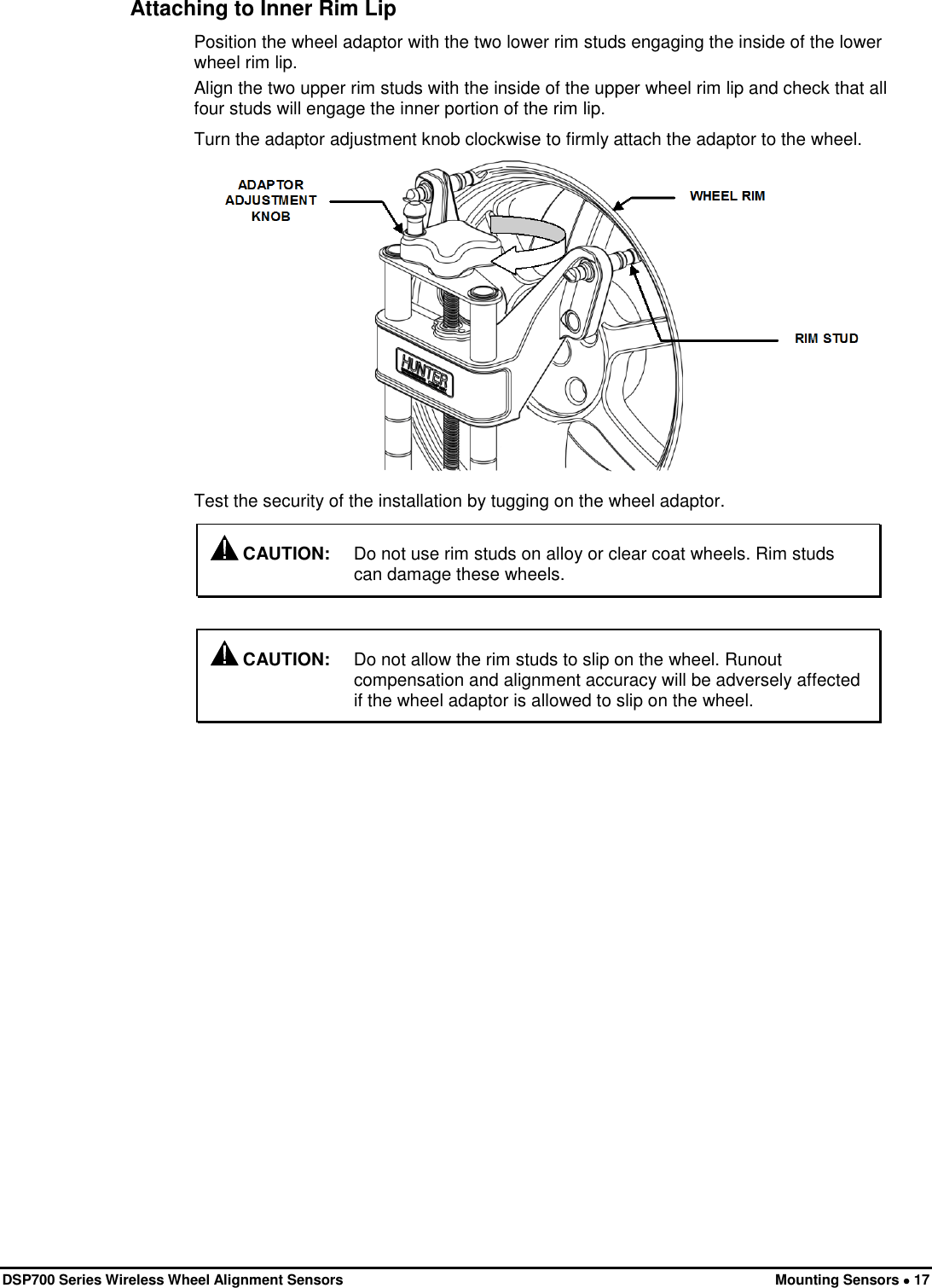 Attaching to Inner Rim Lip

Position the wheel adaptor with the two lower rim studs engaging the inside of the lower wheel rim lip.

Align the two upper rim studs with the inside of the upper wheel rim lip and check that all four studs will engage the inner portion of the rim lip.

Turn the adaptor adjustment knob clockwise to firmly attach the adaptor to the wheel.

ADAPTOR ADJUSTMENT KNOB

WHEEL RIM

RIM STUD

HUNTER

Test the security of the installation by tugging on the wheel adaptor.

CAUTION: Do not use rim studs on alloy or clear coat wheels. Rim studs can damage these wheels.

CAUTION: Do not allow the rim studs to slip on the wheel. Runout compensation and alignment accuracy will be adversely affected if the wheel adaptor is allowed to slip on the wheel.

DSP700 Series Wireless Wheel Alignment Sensors

Mounting Sensors • 17