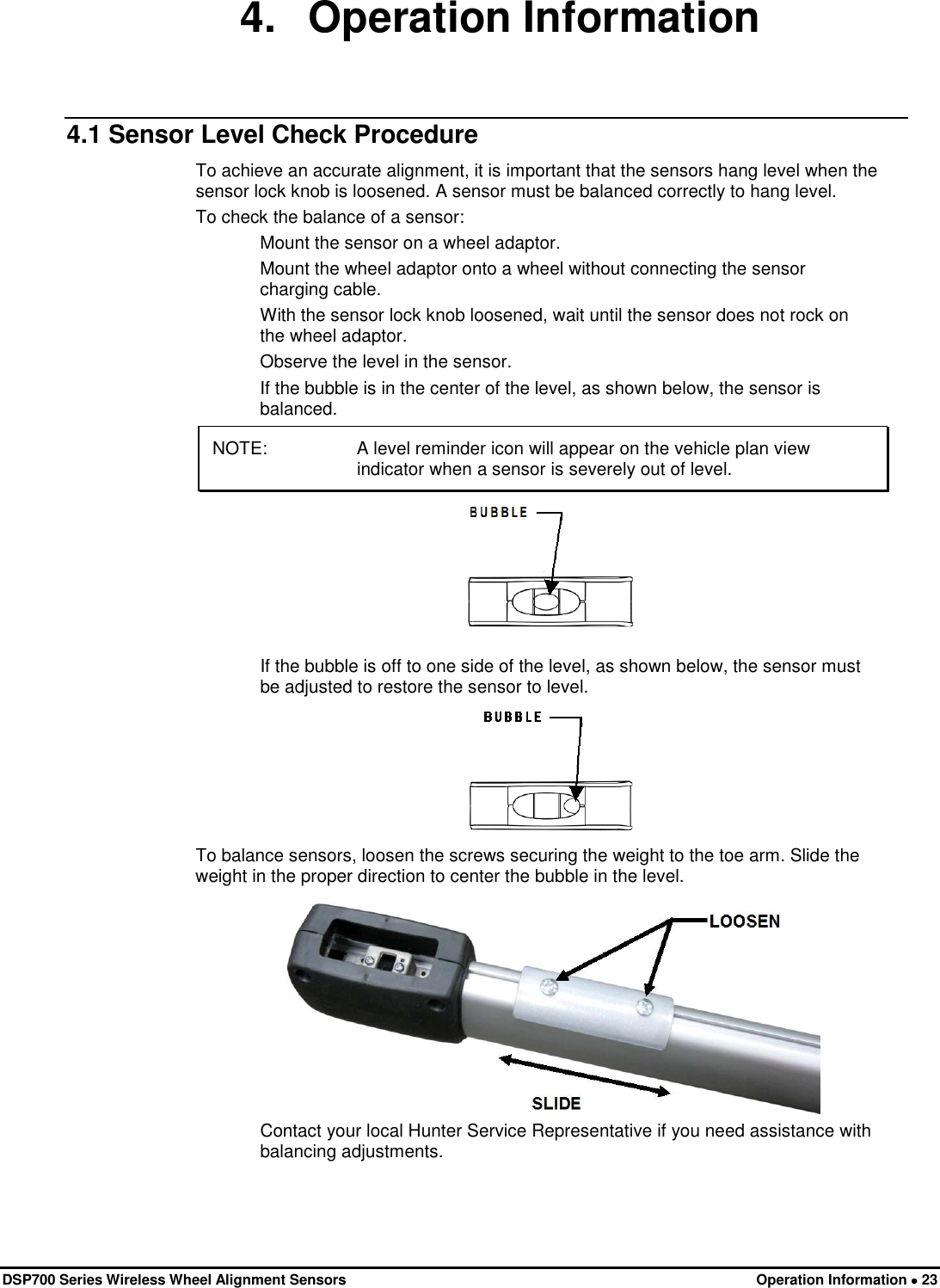 4. Operation Information

4.1 Sensor Level Check Procedure

To achieve an accurate alignment, it is important that the sensors hang level when the sensor lock knob is loosened. A sensor must be balanced correctly to hang level.

To check the balance of a sensor:

Mount the sensor on a wheel adaptor.

Mount the wheel adaptor onto a wheel without connecting the sensor charging cable.

With the sensor lock knob loosened, wait until the sensor does not rock on the wheel adaptor.

Observe the level in the sensor.

If the bubble is in the center of the level, as shown below, the sensor is balanced.

NOTE: A level reminder icon will appear on the vehicle plan view indicator when a sensor is severely out of level.

BUBBLE

If the bubble is off to one side of the level, as shown below, the sensor must be adjusted to restore the sensor to level.

BUBBLE

To balance sensors, loosen the screws securing the weight to the toe arm. Slide the weight in the proper direction to center the bubble in the level.

LOOSEN

SLIDE

Contact your local Hunter Service Representative if you need assistance with balancing adjustments.

DSP700 Series Wireless Wheel Alignment Sensors Operation Information • 23