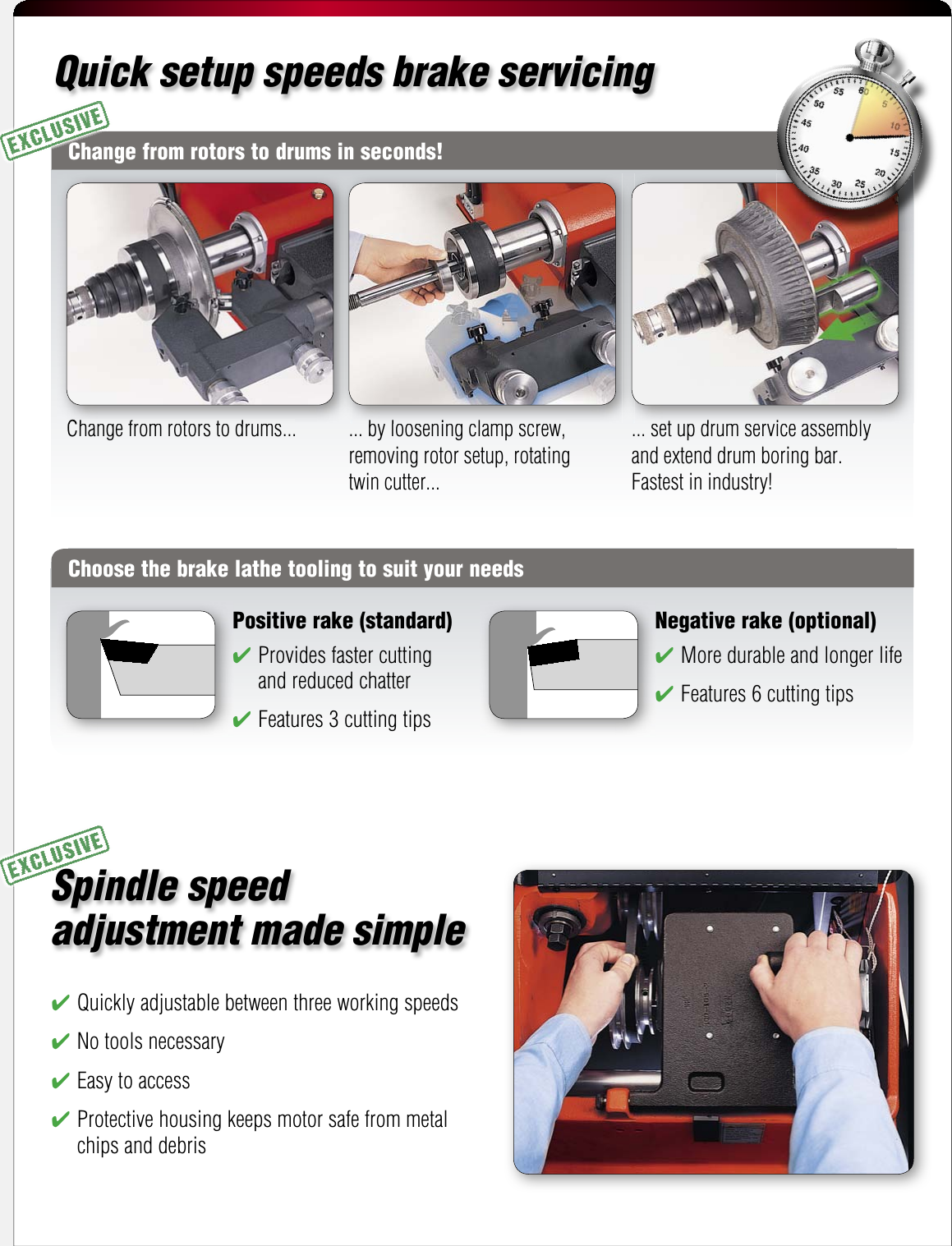 Quick setup speeds brake servicing

EXCLUSIVE

Change from rotors to drums in seconds!

55 60 5 10 15 20 25 30 35 40 45 50

Change from rotors to drums...

... by loosening clamp screw, removing rotor setup, rotating twin cutter...

... set up drum service assembly and extend drum boring bar. Fastest in industry!

Choose the brake lathe tooling to suit your needs

Positive rake (standard)
✔ Provides faster cutting and reduced chatter
✔ Features 3 cutting tips

Negative rake (optional)
✔ More durable and longer life
✔ Features 6 cutting tips

EXCLUSIVE

Spindle speed adjustment made simple

✔ Quickly adjustable between three working speeds
✔ No tools necessary
✔ Easy to access
✔ Protective housing keeps motor safe from metal chips and debris