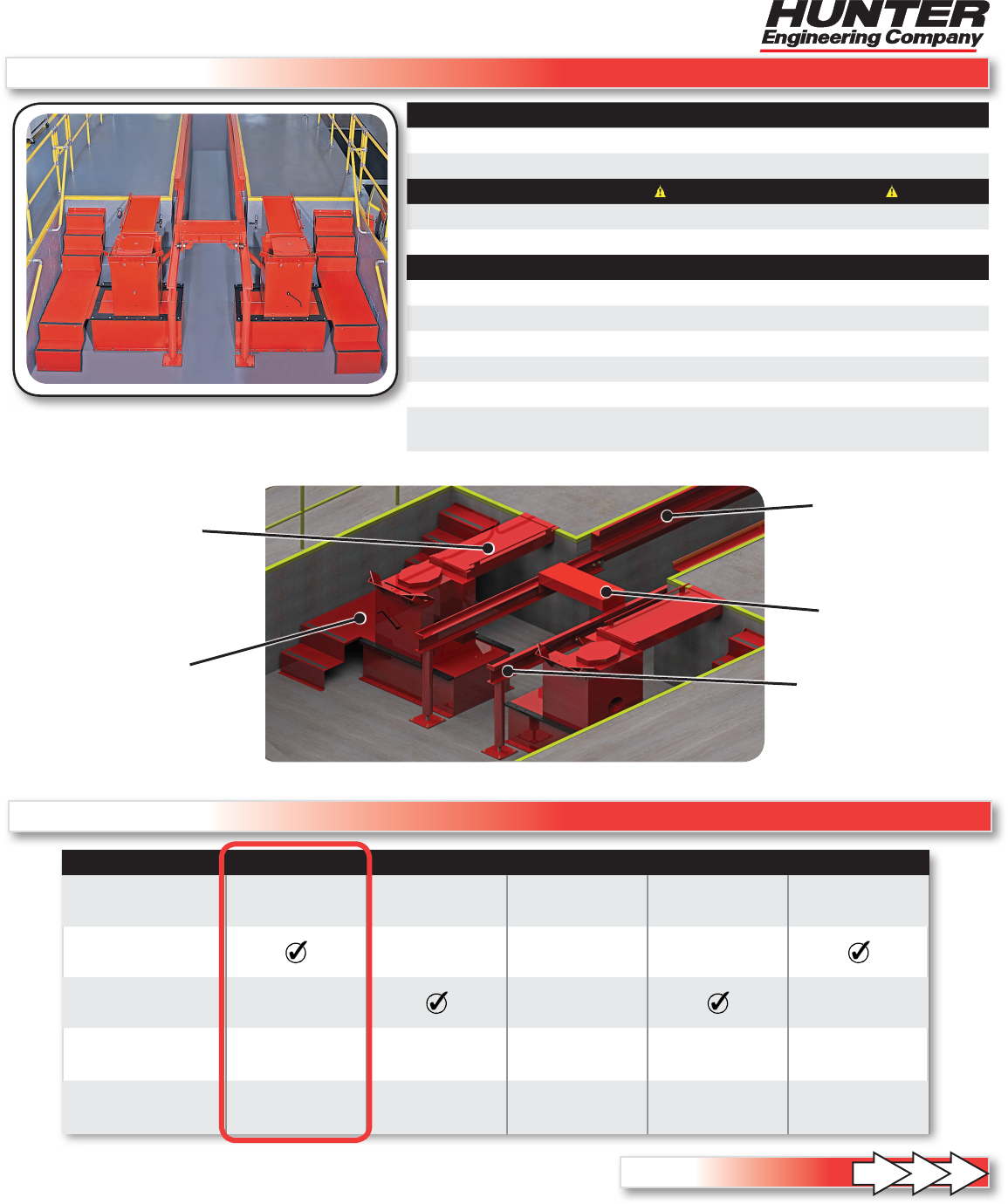 HUNTER
Engineering Company