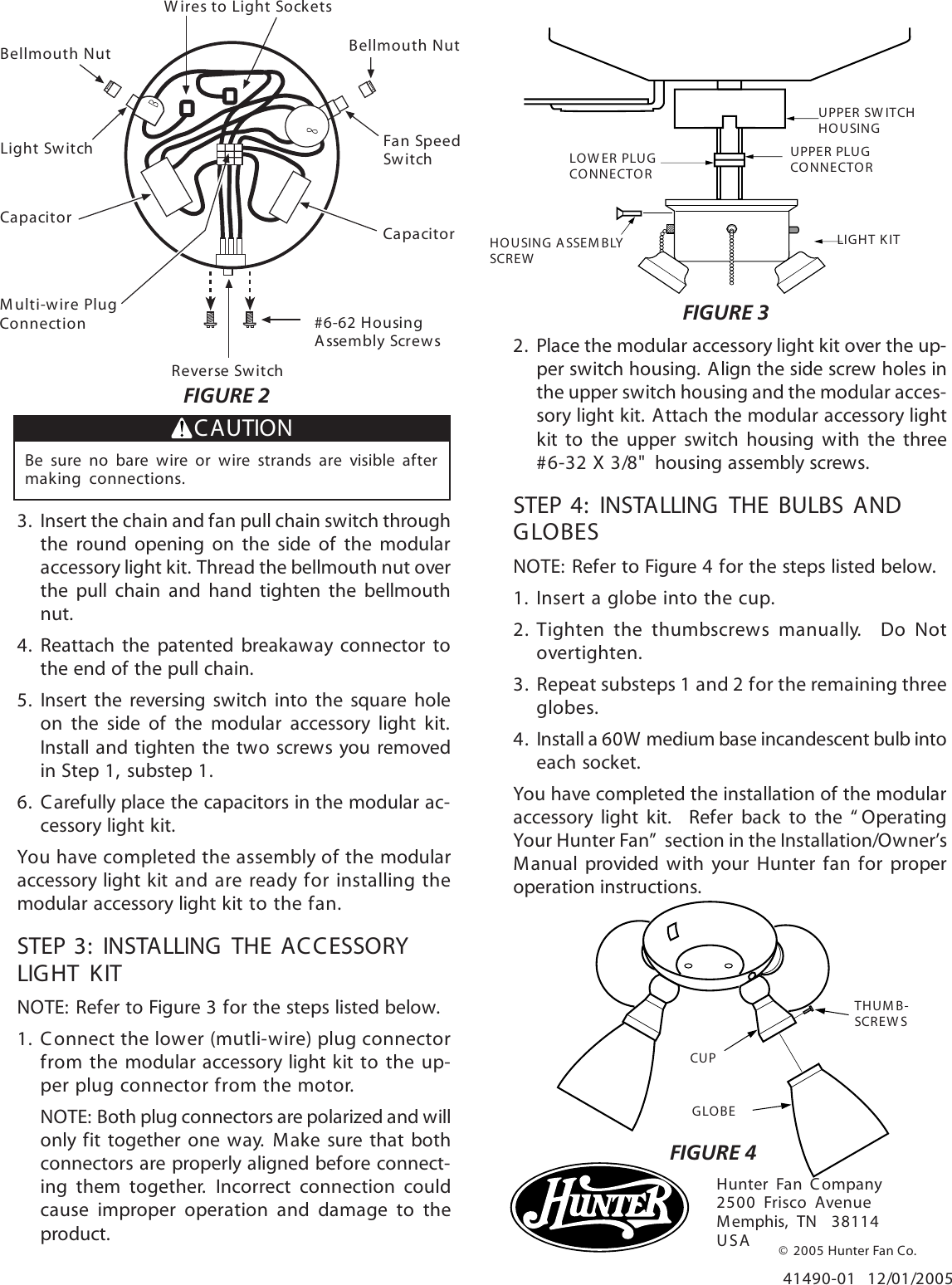 Wires to Light Sockets

Bellmouth Nut

Bellmouth Nut

Light Switch

Fan Speed Switch

Capacitor

Capacitor

Multi-wire Plug Connection

#6-62 Housing Assembly Screws

Reverse Switch

FIGURE 2

CAUTION

Be sure no bare wire or wire strands are visible after making connections.

3. Insert the chain and fan pull chain switch through the round opening on the side of the modular accessory light kit. Thread the bellmouth nut over the pull chain and hand tighten the bellmouth nut.

4. Reattach the patented breakaway connector to the end of the pull chain.

5. Insert the reversing switch into the square hole on the side of the modular accessory light kit. Install and tighten the two screws you removed in Step 1, substep 1.

6. Carefully place the capacitors in the modular accessory light kit.

You have completed the assembly of the modular accessory light kit and are ready for installing the modular accessory light kit to the fan.

STEP 3: INSTALLING THE ACCESSORY LIGHT KIT

NOTE: Refer to Figure 3 for the steps listed below.

1. Connect the lower (mutli-wire) plug connector from the modular accessory light kit to the upper plug connector from the motor.

NOTE: Both plug connectors are polarized and will only fit together one way. Make sure that both connectors are properly aligned before connecting them together. Incorrect connection could cause improper operation and damage to the product.

UPPER SWITCH HOUSING

LOWER PLUG CONNECTOR

UPPER PLUG CONNECTOR

HOUSING ASSEMBLY SCREW

LIGHT KIT

FIGURE 3

2. Place the modular accessory light kit over the upper switch housing. Align the side screw holes in the upper switch housing and the modular accessory light kit. Attach the modular accessory light kit to the upper switch housing with the three #6-32 X 3/8" housing assembly screws.

STEP 4: INSTALLING THE BULBS AND GLOBES

NOTE: Refer to Figure 4 for the steps listed below.

1. Insert a globe into the cup.

2. Tighten the thumbscrews manually. Do Not overtighten.

3. Repeat substeps 1 and 2 for the remaining three globes.

4. Install a 60W medium base incandescent bulb into each socket.

You have completed the installation of the modular accessory light kit. Refer back to the “Operating Your Hunter Fan” section in the Installation/Owner’s Manual provided with your Hunter fan for proper operation instructions.

THUMB-SCREWS

CUP

GLOBE

FIGURE 4

HUNTER

Hunter Fan Company
2500 Frisco Avenue
Memphis, TN 38114
USA

© 2005 Hunter Fan Co.

41490-01 12/01/2005