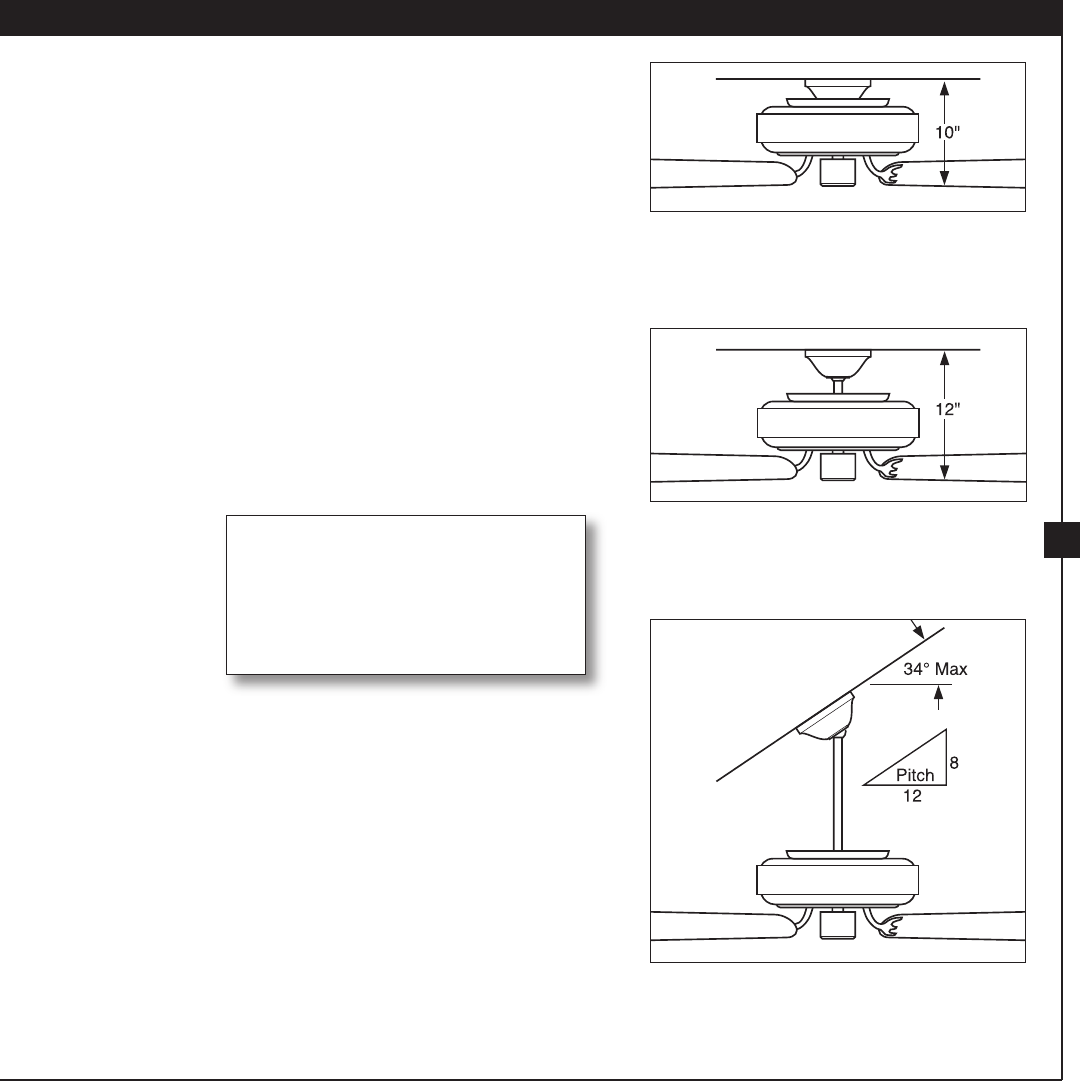 10"

12"

34° Max

Pitch

8

12