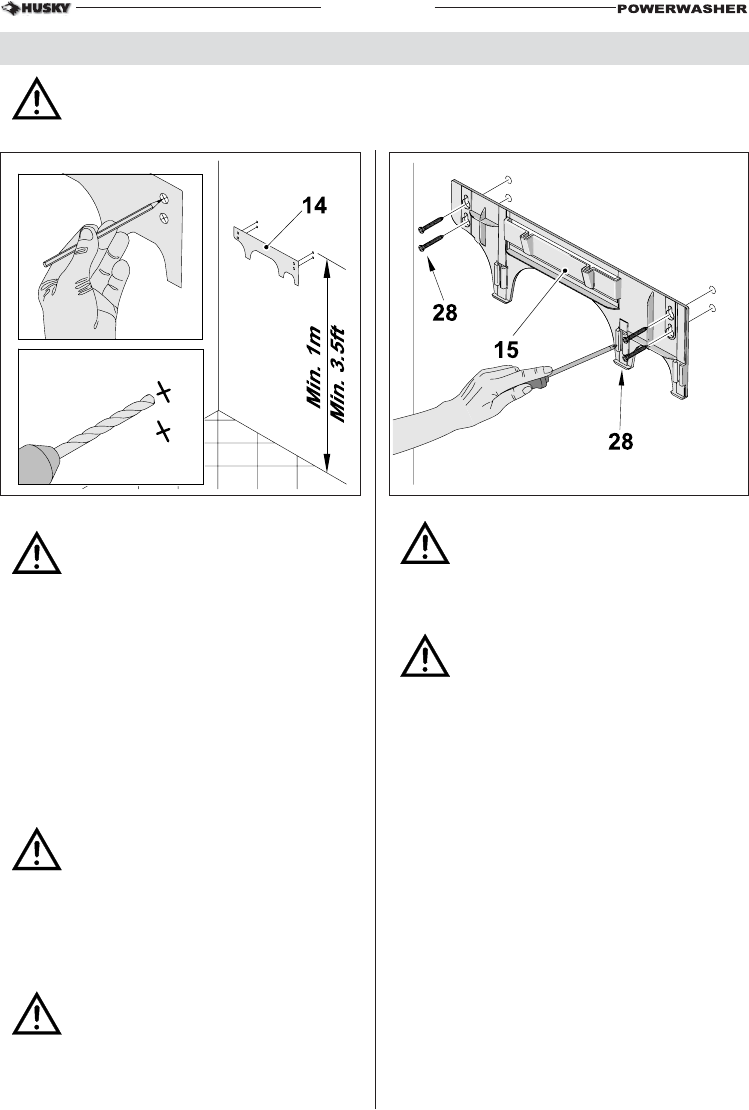 HUSKY

POWERWASHER

14

Min. 1m
Min. 3.5ft

28

15

28