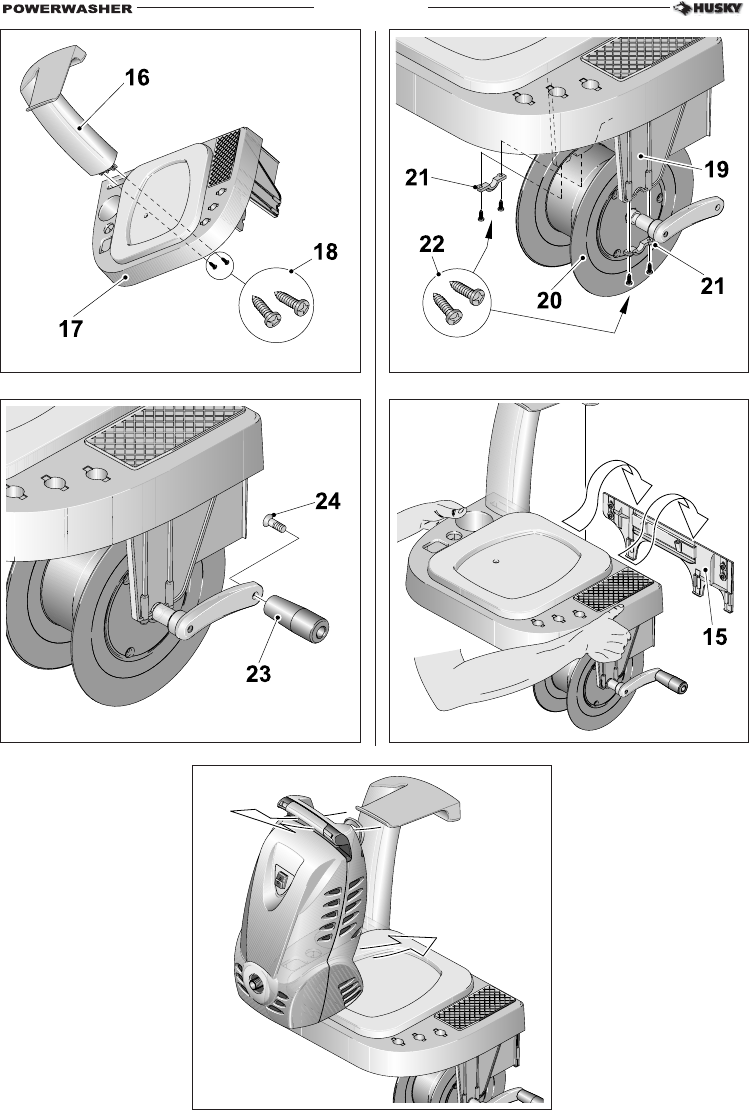 POWERWASHER

HUSKY

16

18

17

21

19

22

20

21

24

23

15