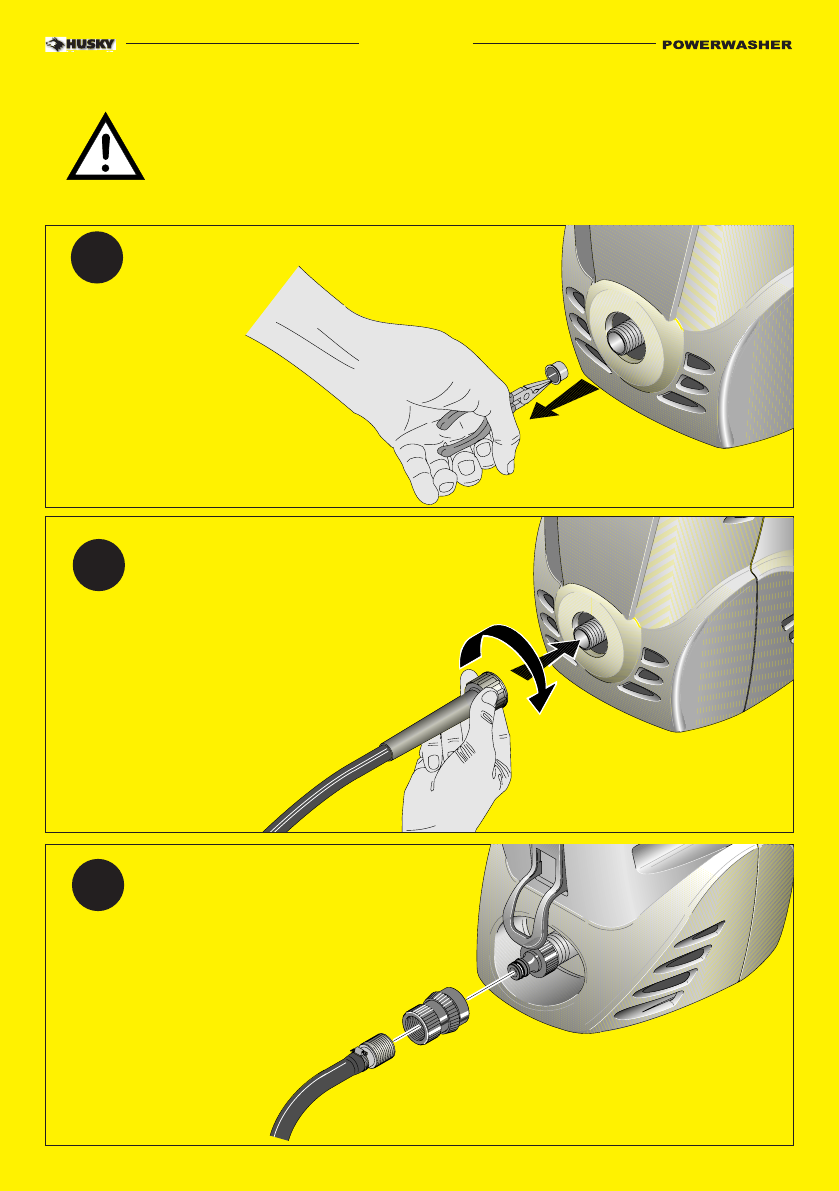 HUSKY

POWERWASHER