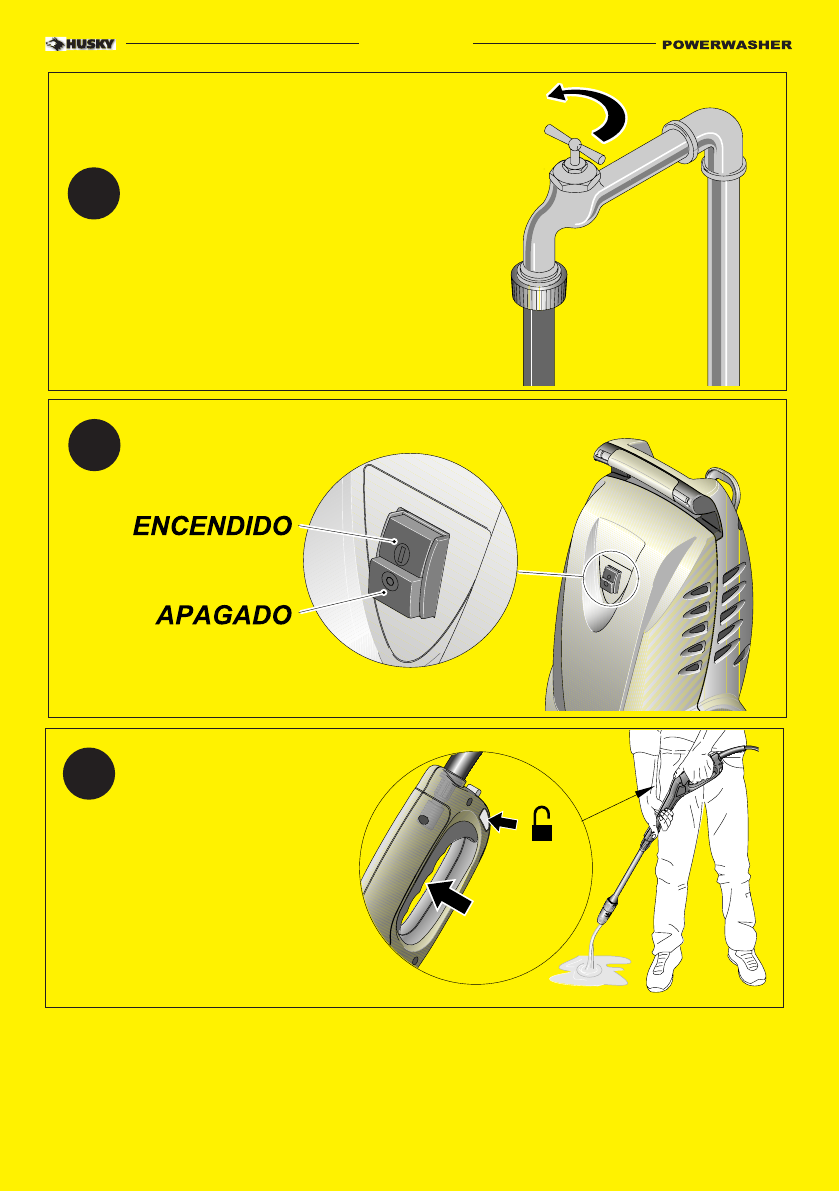 HUSKY

POWERWASHER

ENCENDIDO

APAGADO