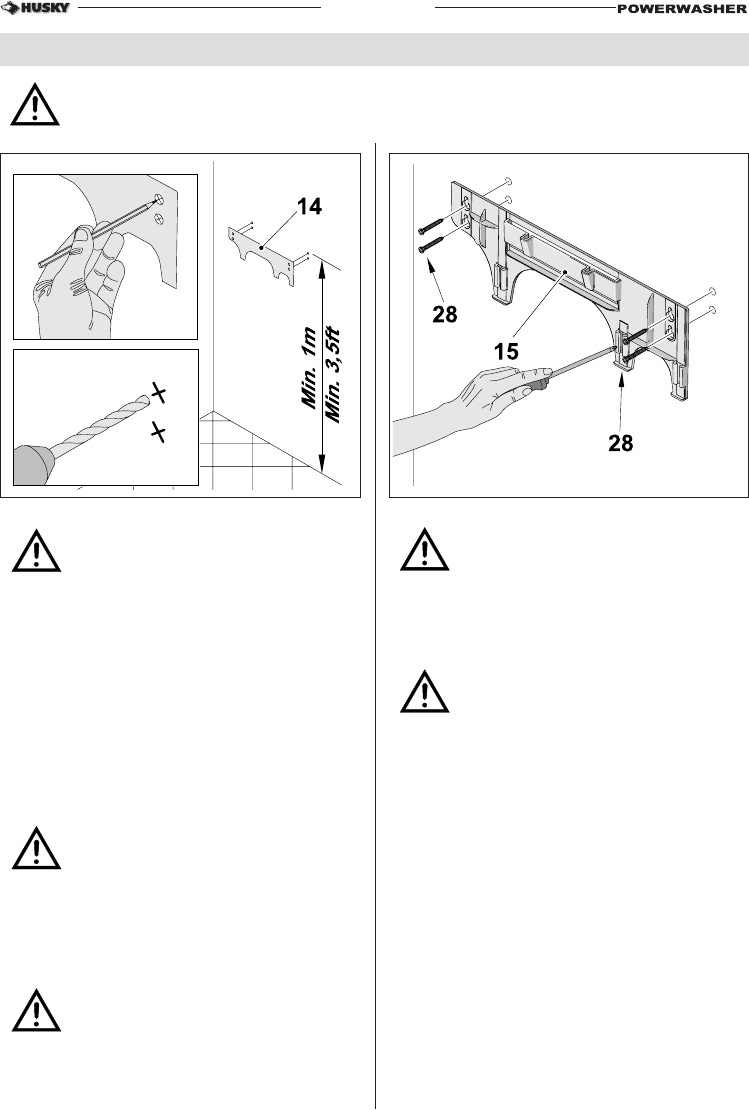 HUSKY

POWERWASHER

14

Min. 1m
Min. 3,5ft

28

15

28