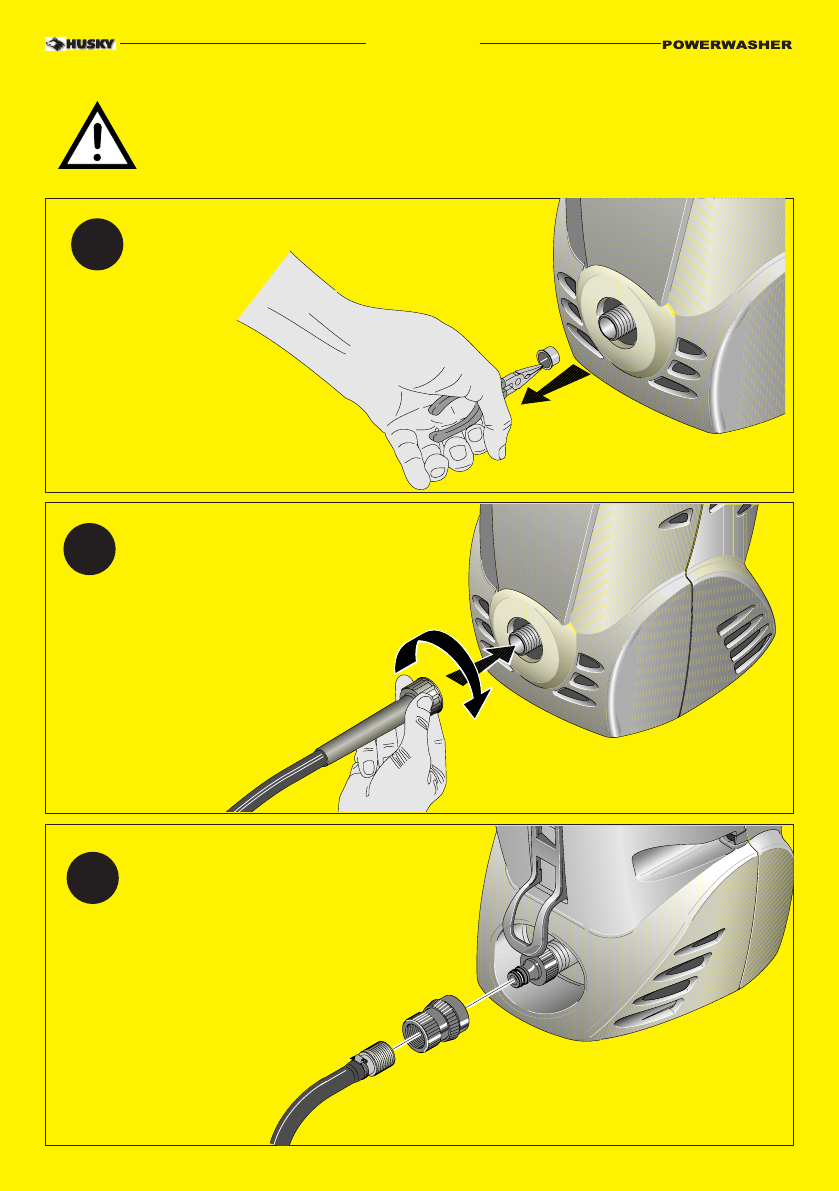 HUSKY

POWERWASHER