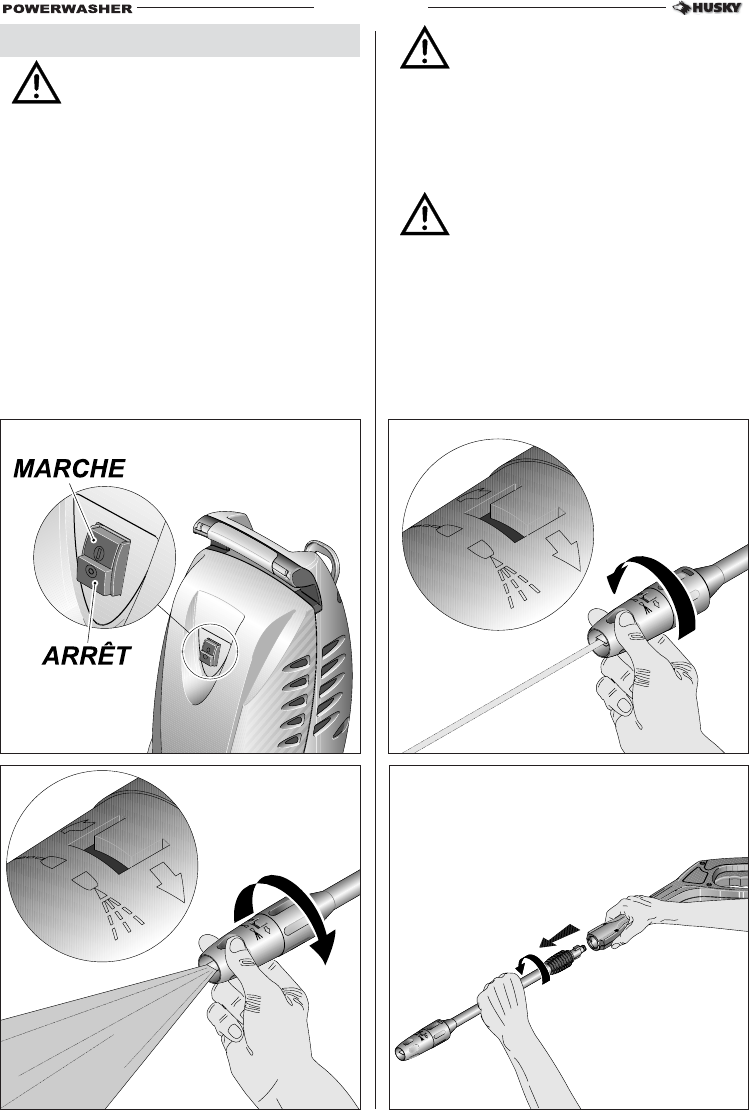 POWERWASHER

HUSKY

MARCHE

ARRÊT