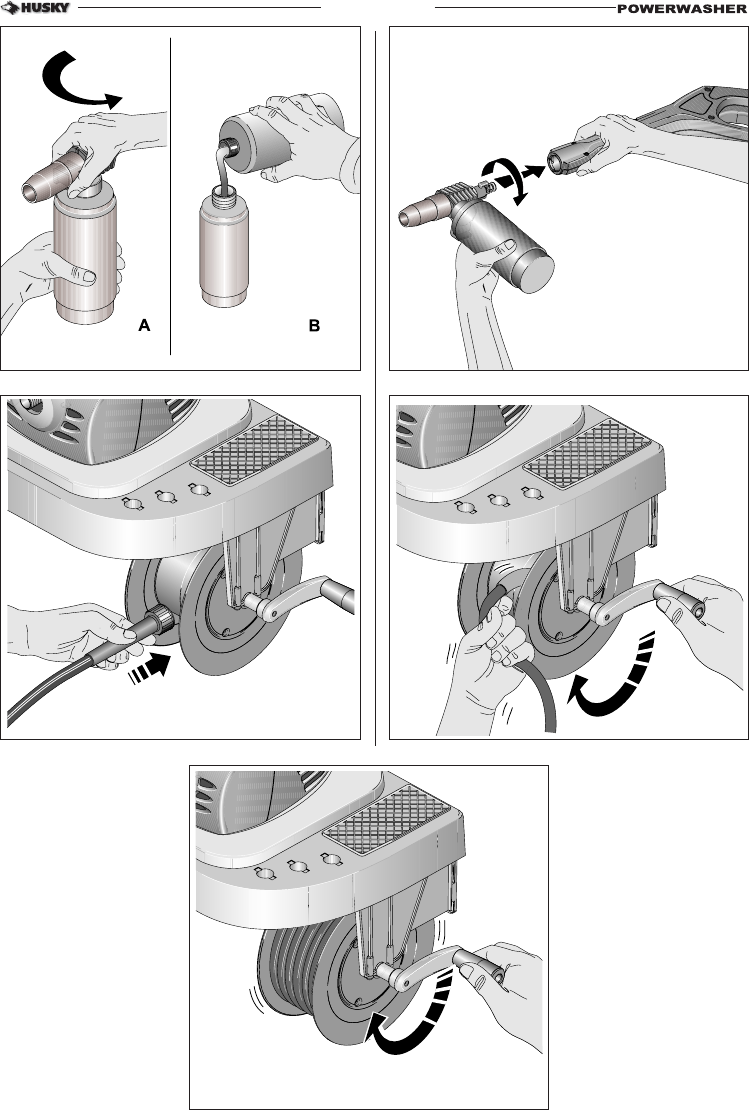 HUSKY

POWERWASHER

A

B