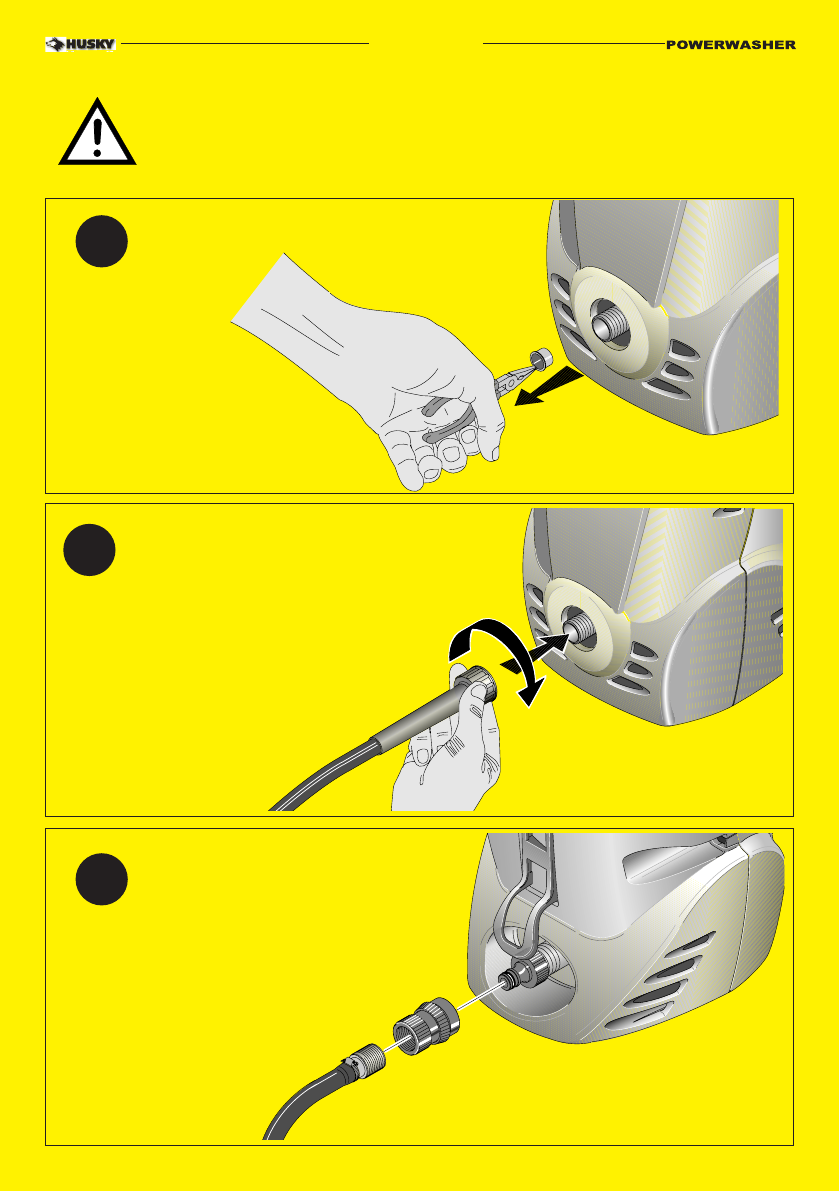 HUSKY

POWERWASHER