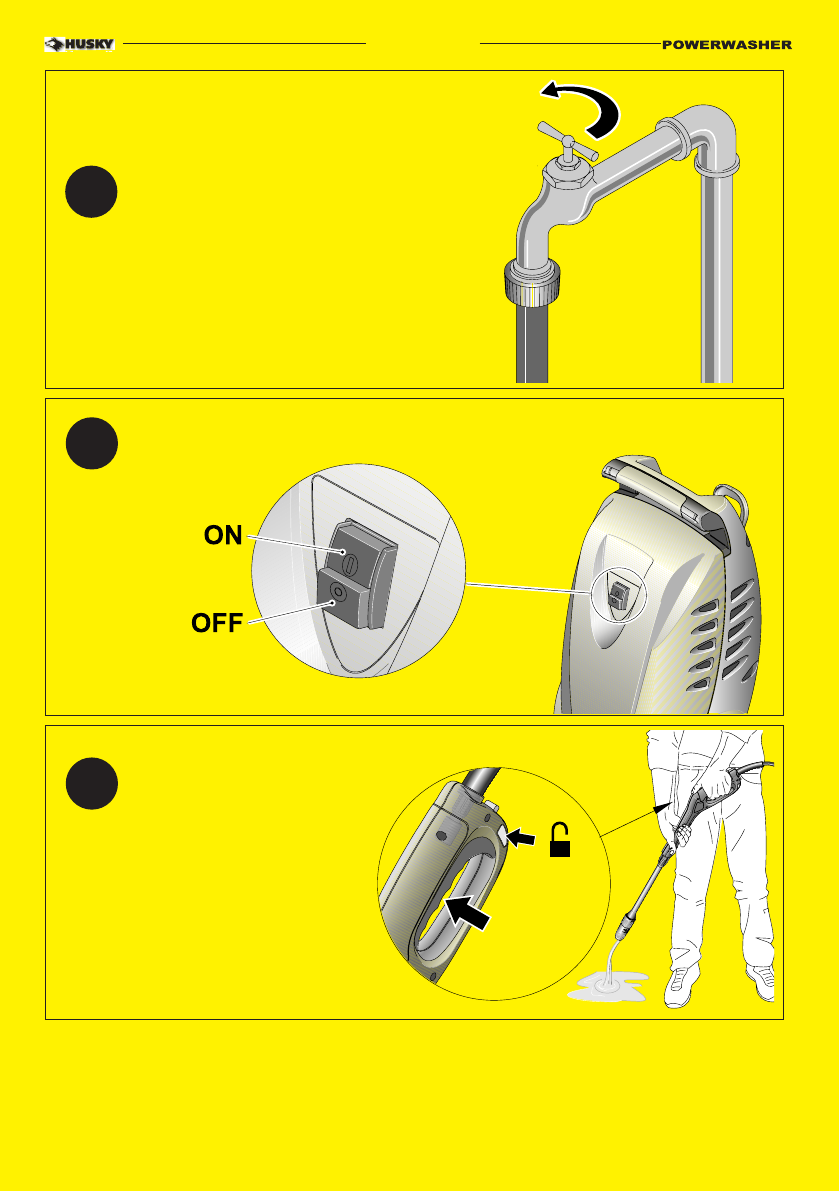 HUSKY

POWERWASHER

ON

OFF