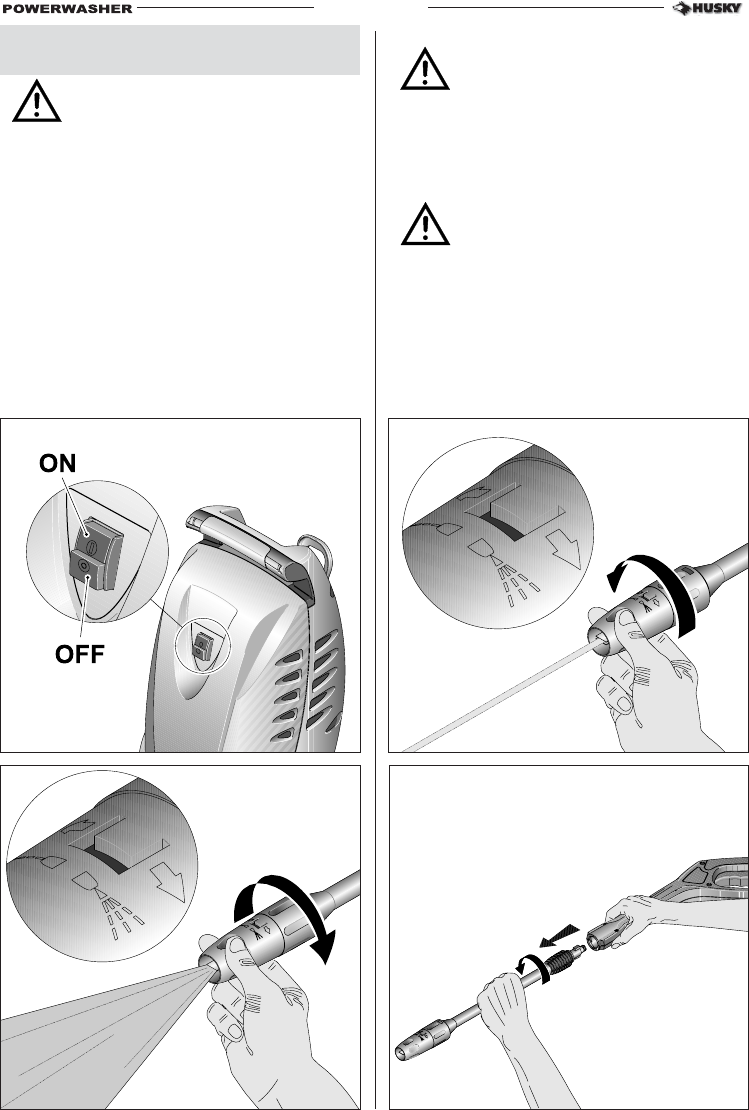 POWERWASHER

HUSKY

ON

OFF