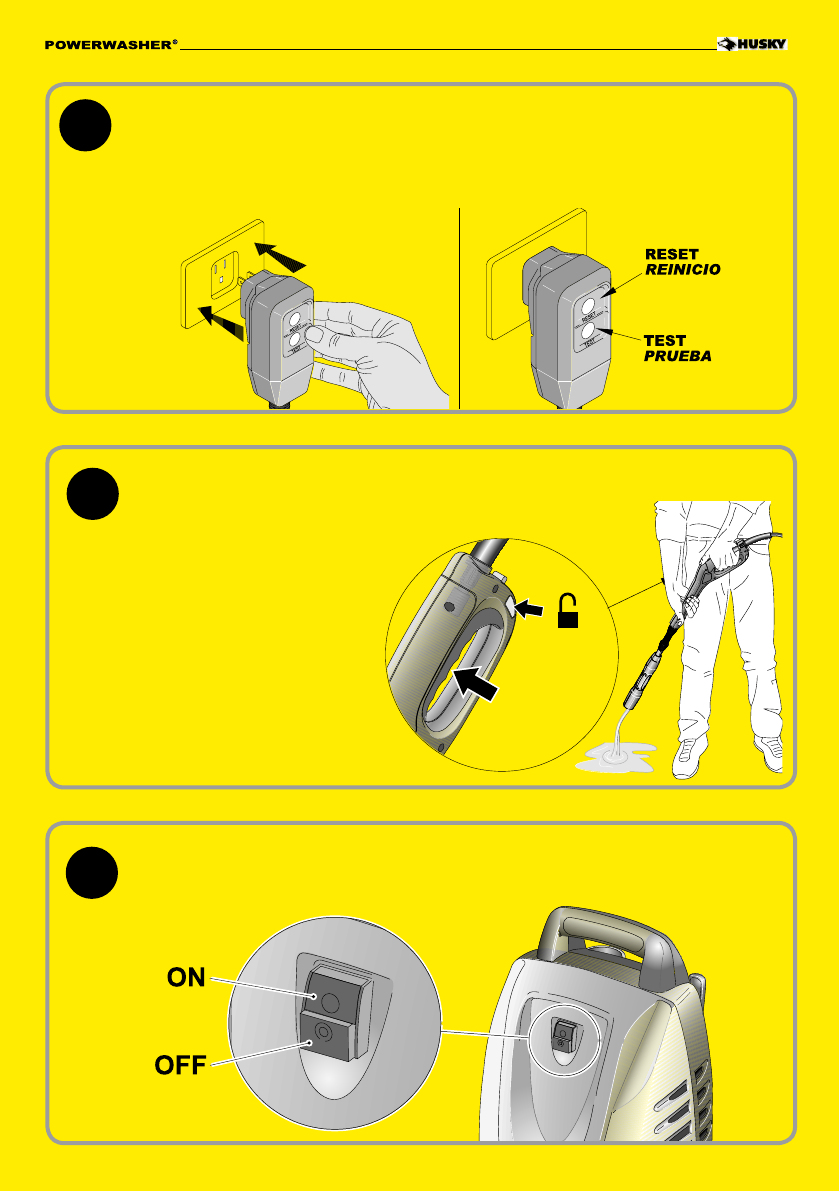 POWERWASHER®

HUSKY

RESET
REINICIO

TEST
PRUEBA

RESET
TEST

ON

OFF