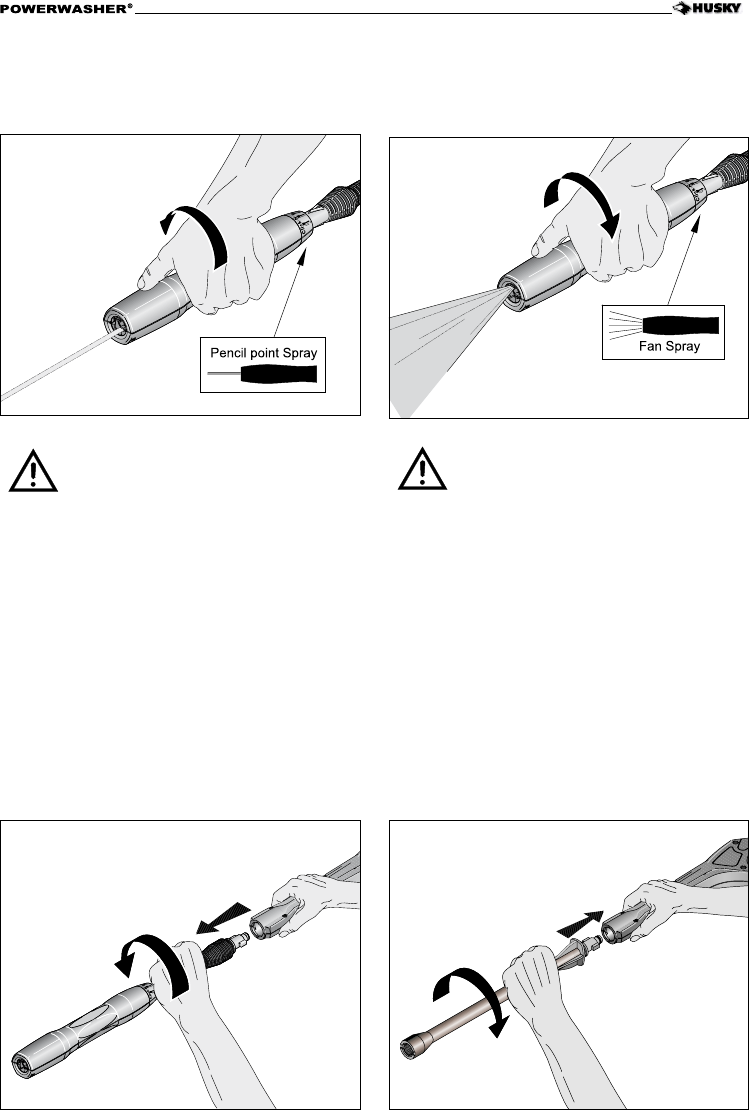 POWERWASHER®

HUSKY

Pencil point Spray

Fan Spray