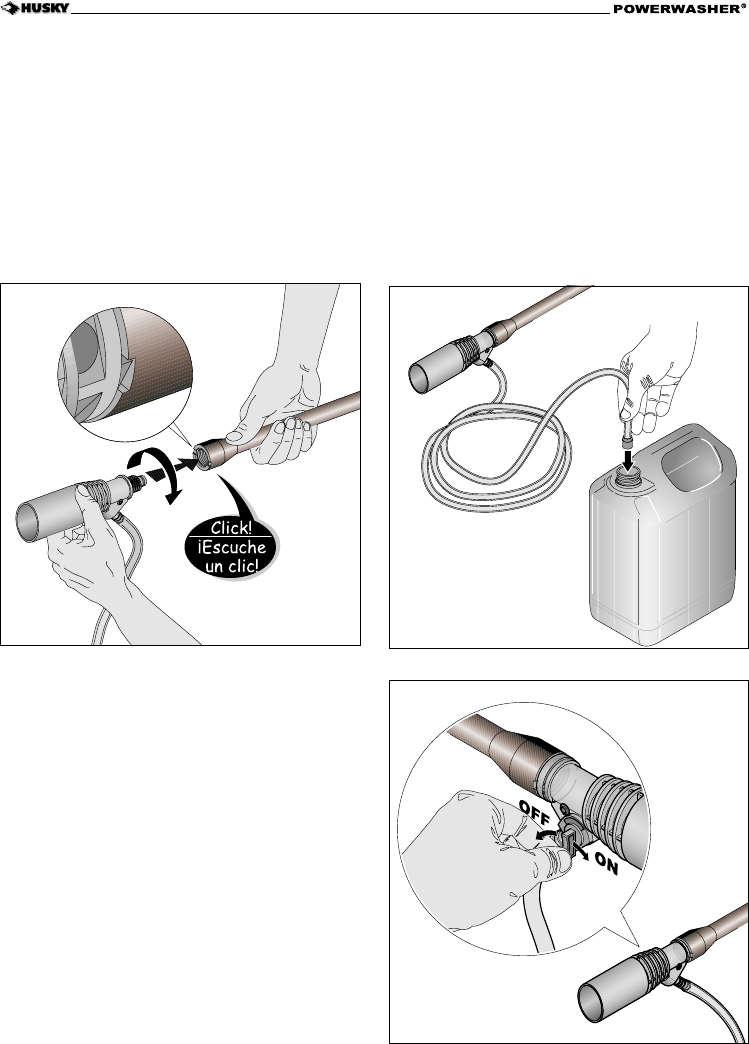 HUSKY

POWERWASHER®

Click!
¡Escuche un clic!

OFF

ON