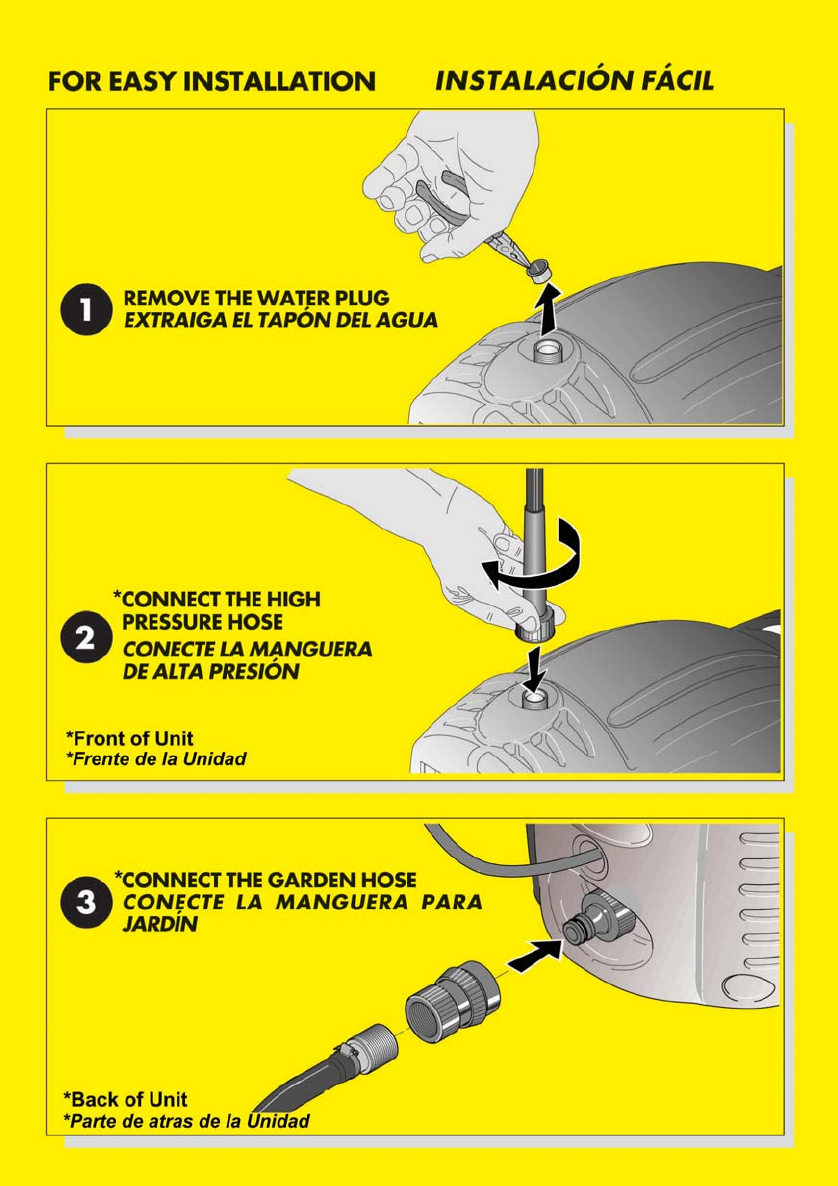 FOR EASY INSTALLATION INSTALACIÓN FÁCIL

1 REMOVE THE WATER PLUG
EXTRAIGA EL TAPÓN DEL AGUA

2 *CONNECT THE HIGH PRESSURE HOSE
CONECTE LA MANGUERA DE ALTA PRESIÓN

*Front of Unit
*Frente de la Unidad

3 *CONNECT THE GARDEN HOSE
CONECTE LA MANGUERA PARA JARDÍN

*Back of Unit
*Parte de atras de la Unidad