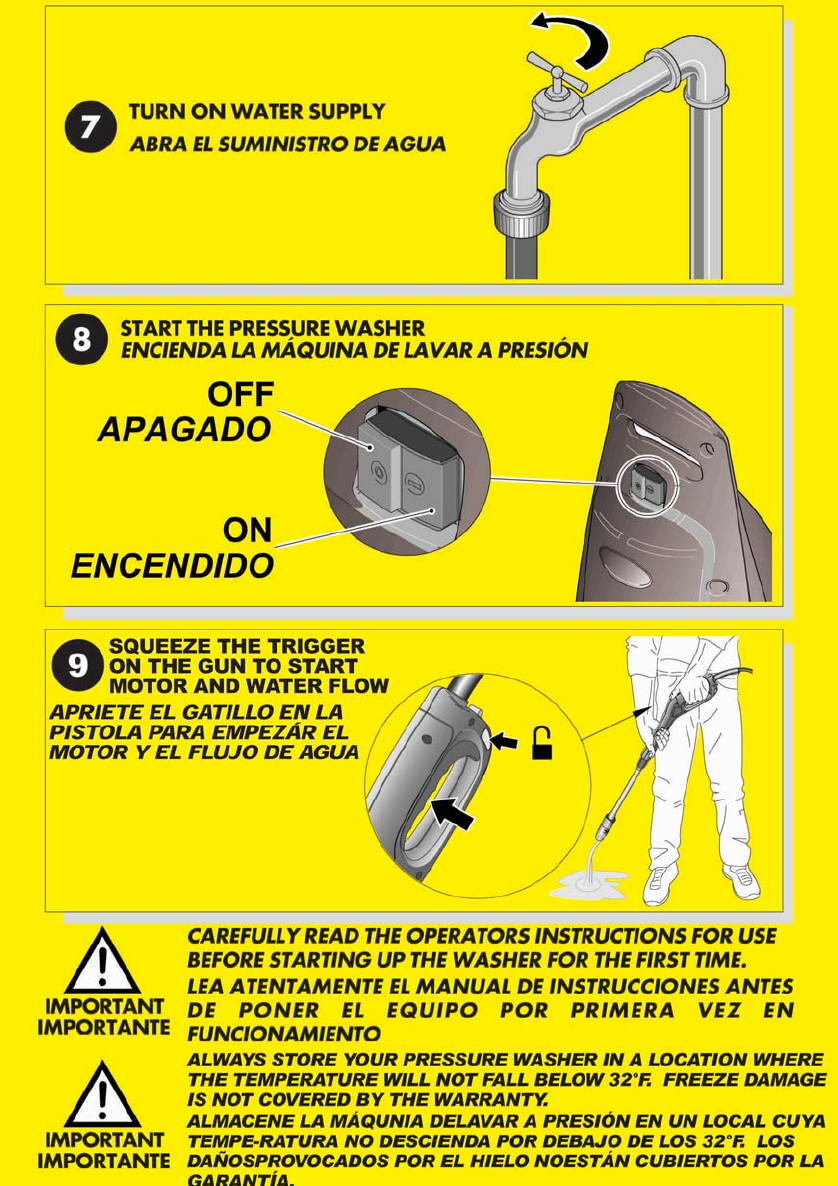 7 TURN ON WATER SUPPLY
ABRA EL SUMINISTRO DE AGUA

8 START THE PRESSURE WASHER
ENCIENDA LA MÁQUINA DE LAVAR A PRESIÓN

OFF
APAGADO

ON
ENCENDIDO

9 SQUEEZE THE TRIGGER ON THE GUN TO START MOTOR AND WATER FLOW
APRIETE EL GATILLO EN LA PISTOLA PARA EMPEZÁR EL MOTOR Y EL FLUJO DE AGUA

IMPORTANT
IMPORTANTE

CAREFULLY READ THE OPERATORS INSTRUCTIONS FOR USE BEFORE STARTING UP THE WASHER FOR THE FIRST TIME.
LEA ATENTAMENTE EL MANUAL DE INSTRUCCIONES ANTES DE PONER EL EQUIPO POR PRIMERA VEZ EN FUNCIONAMIENTO

IMPORTANT
IMPORTANTE

ALWAYS STORE YOUR PRESSURE WASHER IN A LOCATION WHERE THE TEMPERATURE WILL NOT FALL BELOW 32°F. FREEZE DAMAGE IS NOT COVERED BY THE WARRANTY.
ALMACENE LA MÁQUNIA DELAVAR A PRESIÓN EN UN LOCAL CUYA TEMPE-RATURA NO DESCIENDA POR DEBAJO DE LOS 32°F. LOS DAÑOSPROVOCADOS POR EL HIELO NOESTÁN CUBIERTOS POR LA GARANTÍA.