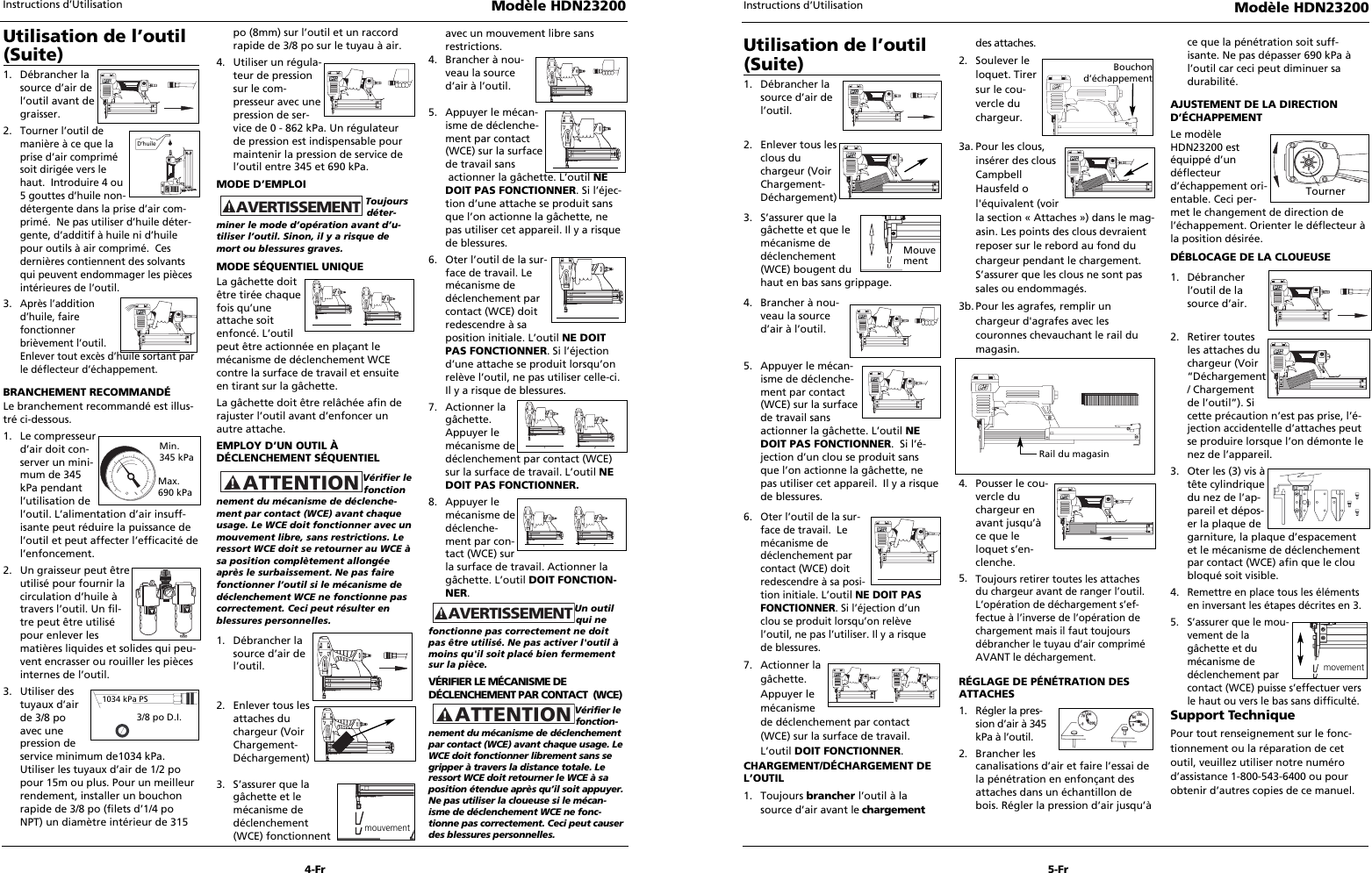 Instructions d'Utilisation

Modèle HDN23200

Utilisation de l'outil (Suite)

1. Débrancher la source d'air de l'outil avant de graisser.

2. Tourner l'outil de manière à ce que la prise d'air comprimé soit dirigée vers le haut. Introduire 4 ou 5 gouttes d'huile non-détergente dans la prise d'air comprimé. Ne pas utiliser d'huile détergente, d'additif à huile ni d'huile pour outils à air comprimé. Ces dernières contiennent des solvants qui peuvent endommager les pièces intérieures de l'outil.

D'huile

3. Après l'addition d'huile, faire fonctionner brièvement l'outil. Enlever tout excès d'huile sortant par le déflecteur d'échappement.

BRANCHEMENT RECOMMANDÉ

Le branchement recommandé est illustré ci-dessous.

1. Le compresseur d'air doit conserver un minimum de 345 kPa pendant l'utilisation de l'outil. L'alimentation d'air insuffisante peut réduire la puissance de l'outil et peut affecter l'efficacité de l'enfoncement.

Min. 345 kPa
Max. 690 kPa

2. Un graisseur peut être utilisé pour fournir la circulation d'huile à travers l'outil. Un filtre peut être utilisé pour enlever les matières liquides et solides qui peuvent encrasser ou rouiller les pièces internes de l'outil.

3. Utiliser des tuyaux d'air de 3/8 po avec une pression de service minimum de1034 kPa. Utiliser les tuyaux d'air de 1/2 po pour 15m ou plus. Pour un meilleur rendement, installer un bouchon rapide de 3/8 po (filets d'1/4 po NPT) un diamètre intérieur de 315 po (8mm) sur l'outil et un raccord rapide de 3/8 po sur le tuyau à air.

1034 kPa PS
3/8 po D.I.

4. Utiliser un régulateur de pression sur le compresseur avec une pression de service de 0 - 862 kPa. Un régulateur de pression est indispensable pour maintenir la pression de service de l'outil entre 345 et 690 kPa.

MODE D'EMPLOI

AVERTISSEMENT Toujours déterminer le mode d'opération avant d'utiliser l'outil. Sinon, il y a risque de mort ou blessures graves.

MODE SÉQUENTIEL UNIQUE

La gâchette doit être tirée chaque fois qu'une attache soit enfoncé. L'outil peut être actionnée en plaçant le mécanisme de déclenchement WCE contre la surface de travail et ensuite en tirant sur la gâchette.

La gâchette doit être relâchée afin de rajuster l'outil avant d'enfoncer un autre attache.

EMPLOY D'UN OUTIL À DÉCLENCHEMENT SÉQUENTIEL

ATTENTION Vérifier le fonctionnement du mécanisme de déclenchement par contact (WCE) avant chaque usage. Le WCE doit fonctionner avec un mouvement libre, sans restrictions. Le ressort WCE doit se retourner au WCE à sa position complètement allongée après le surbaissement. Ne pas faire fonctionner l'outil si le mécanisme de déclenchement WCE ne fonctionne pas correctement. Ceci peut résulter en blessures personnelles.

1. Débrancher la source d'air de l'outil.

2. Enlever tous les attaches du chargeur (Voir Chargement-Déchargement)

3. S'assurer que la gâchette et le mécanisme de déclenchement (WCE) fonctionnent avec un mouvement libre sans restrictions.

mouvement

4. Brancher à nouveau la source d'air à l'outil.

5. Appuyer le mécanisme de déclenchement par contact (WCE) sur la surface de travail sans actionner la gâchette. L'outil NE DOIT PAS FONCTIONNER. Si l'éjection d'une attache se produit sans que l'on actionne la gâchette, ne pas utiliser cet appareil. Il y a risque de blessures.

6. Oter l'outil de la surface de travail. Le mécanisme de déclenchement par contact (WCE) doit redescendre à sa position initiale. L'outil NE DOIT PAS FONCTIONNER. Si l'éjection d'une attache se produit lorsqu'on relève l'outil, ne pas utiliser celle-ci. Il y a risque de blessures.

7. Actionner la gâchette. Appuyer le mécanisme de déclenchement par contact (WCE) sur la surface de travail. L'outil NE DOIT PAS FONCTIONNER.

8. Appuyer le mécanisme de déclenchement par contact (WCE) sur la surface de travail. Actionner la gâchette. L'outil DOIT FONCTIONNER.

AVERTISSEMENT Un outil qui ne fonctionne pas correctement ne doit pas être utilisé. Ne pas activer l'outil à moins qu'il soit placé bien fermement sur la pièce.

VÉRIFIER LE MÉCANISME DE DÉCLENCHEMENT PAR CONTACT (WCE)

ATTENTION Vérifier le fonctionnement du mécanisme de déclenchement par contact (WCE) avant chaque usage. Le WCE doit fonctionner librement sans se gripper à travers la distance totale. Le ressort WCE doit retourner le WCE à sa position étendue après qu'il soit appuyer. Ne pas utiliser la cloueuse si le mécanisme de déclenchement WCE ne fonctionne pas correctement. Ceci peut causer des blessures personnelles.

4-Fr

Instructions d'Utilisation

Modèle HDN23200

Utilisation de l'outil (Suite)

1. Débrancher la source d'air de l'outil.

2. Enlever tous les clous du chargeur (Voir Chargement-Déchargement)

3. S'assurer que la gâchette et que le mécanisme de déclenchement (WCE) bougent du haut en bas sans grippage.

Mouvement

4. Brancher à nouveau la source d'air à l'outil.

5. Appuyer le mécanisme de déclenchement par contact (WCE) sur la surface de travail sans actionner la gâchette. L'outil NE DOIT PAS FONCTIONNER. Si l'éjection d'un clou se produit sans que l'on actionne la gâchette, ne pas utiliser cet appareil. Il y a risque de blessures.

6. Oter l'outil de la surface de travail. Le mécanisme de déclenchement par contact (WCE) doit redescendre à sa position initiale. L'outil NE DOIT PAS FONCTIONNER. Si l'éjection d'un clou se produit lorsqu'on relève l'outil, ne pas l'utiliser. Il y a risque de blessures.

7. Actionner la gâchette. Appuyer le mécanisme de déclenchement par contact (WCE) sur la surface de travail. L'outil DOIT FONCTIONNER.

CHARGEMENT/DÉCHARGEMENT DE L'OUTIL

1. Toujours brancher l'outil à la source d'air avant le chargement des attaches.

2. Soulever le loquet. Tirer sur le couvercle du chargeur.

Bouchon d'échappement

3a. Pour les clous, insérer des clous Campbell Hausfeld o l'équivalent (voir la section « Attaches ») dans le magasin. Les points des clous devraient reposer sur le rebord au fond du chargeur pendant le chargement. S'assurer que les clous ne sont pas sales ou endommagés.

3b. Pour les agrafes, remplir un chargeur d'agrafes avec les couronnes chevauchant le rail du magasin.

Rail du magasin

4. Pousser le couvercle du chargeur en avant jusqu'à ce que le loquet s'enclenche.

5. Toujours retirer toutes les attaches du chargeur avant de ranger l'outil. L'opération de déchargement s'effectue à l'inverse de l'opération de chargement mais il faut toujours débrancher le tuyau d'air comprimé AVANT le déchargement.

RÉGLAGE DE PÉNÉTRATION DES ATTACHES

1. Régler la pression d'air à 345 kPa à l'outil.

2. Brancher les canalisations d'air et faire l'essai de la pénétration en enfonçant des attaches dans un échantillon de bois. Régler la pression d'air jusqu'à ce que la pénétration soit suffisante. Ne pas dépasser 690 kPa à l'outil car ceci peut diminuer sa durabilité.

AJUSTEMENT DE LA DIRECTION D'ÉCHAPPEMENT

Le modèle HDN23200 est équippé d'un déflecteur d'échappement orientable. Ceci permet le changement de direction de l'échappement. Orienter le déflecteur à la position désirée.

Tourner

DÉBLOCAGE DE LA CLOUEUSE

1. Débrancher l'outil de la source d'air.

2. Retirer toutes les attaches du chargeur (Voir "Déchargement / Chargement de l'outil"). Si cette précaution n'est pas prise, l'éjection accidentelle d'attaches peut se produire lorsque l'on démonte le nez de l'appareil.

3. Oter les (3) vis à tête cylindrique du nez de l'appareil et déposer la plaque de garniture, la plaque d'espacement et le mécanisme de déclenchement par contact (WCE) afin que le clou bloqué soit visible.

4. Remettre en place tous les éléments en inversant les étapes décrites en 3.

5. S'assurer que le mouvement de la gâchette et du mécanisme de déclenchement par contact (WCE) puisse s'effectuer vers le haut ou vers le bas sans difficulté.

movement

Support Technique

Pour tout renseignement sur le fonctionnement ou la réparation de cet outil, veuillez utiliser notre numéro d'assistance 1-800-543-6400 ou pour obtenir d'autres copies de ce manuel.

5-Fr