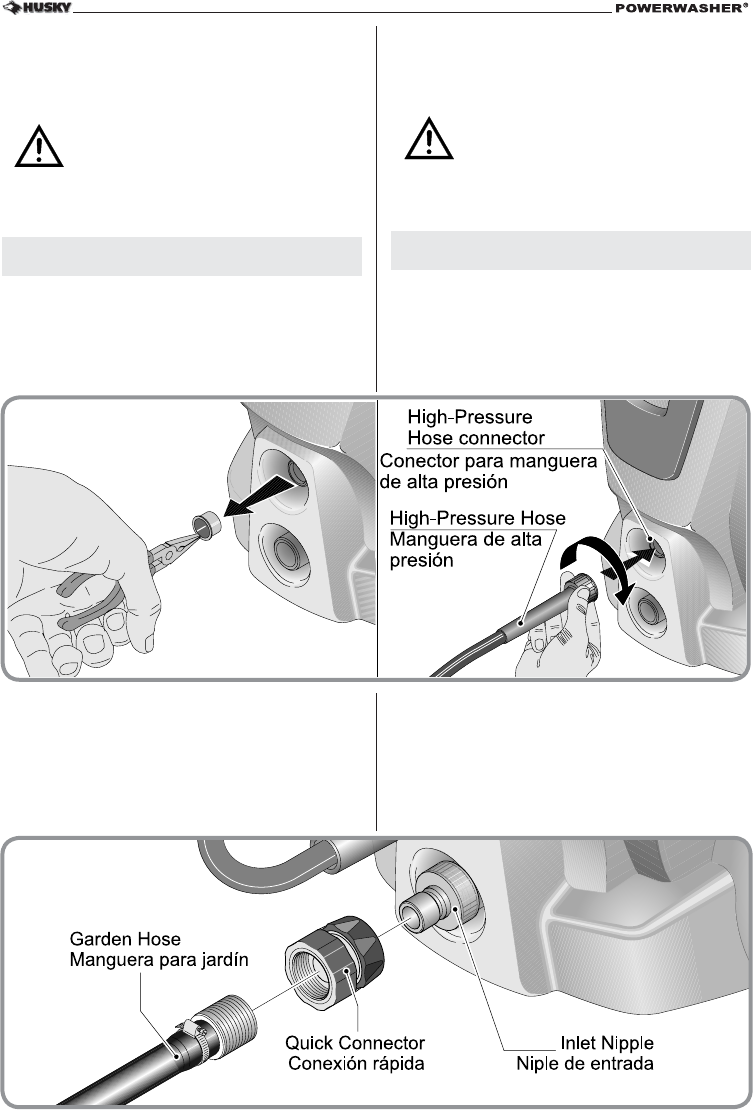 HUSKY

POWERWASHER®

High-Pressure Hose connector
Conector para manguera de alta presión

High-Pressure Hose
Manguera de alta presión

Garden Hose
Manguera para jardín

Quick Connector
Conexión rápida

Inlet Nipple
Niple de entrada