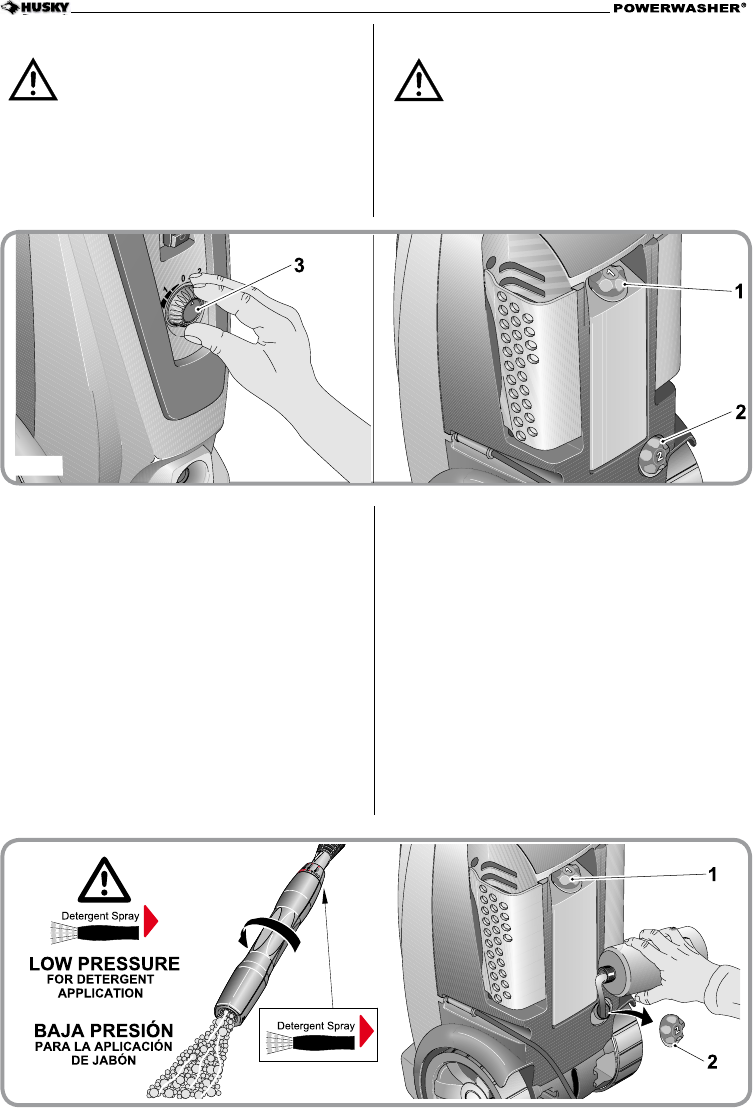 HUSKY

POWERWASHER®

3

1

2

Detergent Spray

LOW PRESSURE
FOR DETERGENT APPLICATION

BAJA PRESIÓN
PARA LA APLICACIÓN DE JABÓN

Detergent Spray

1

2