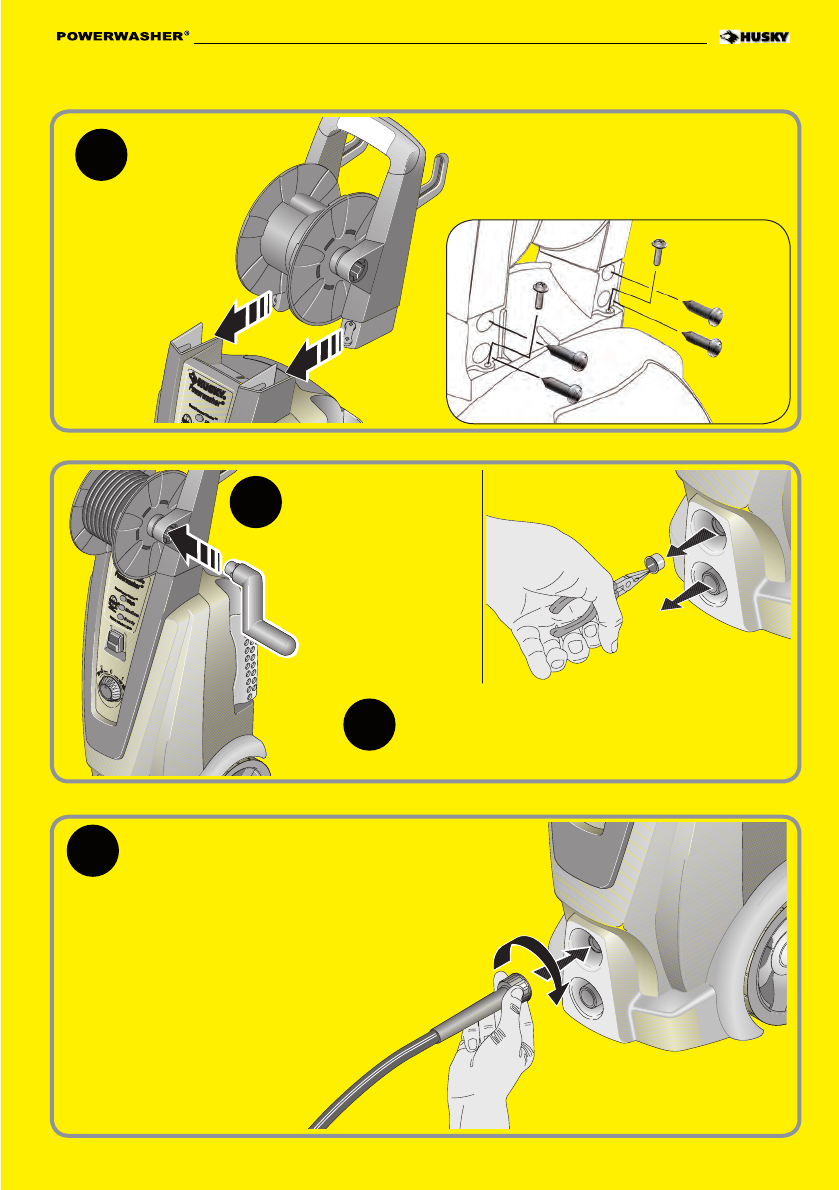 POWERWASHER®

HUSKY