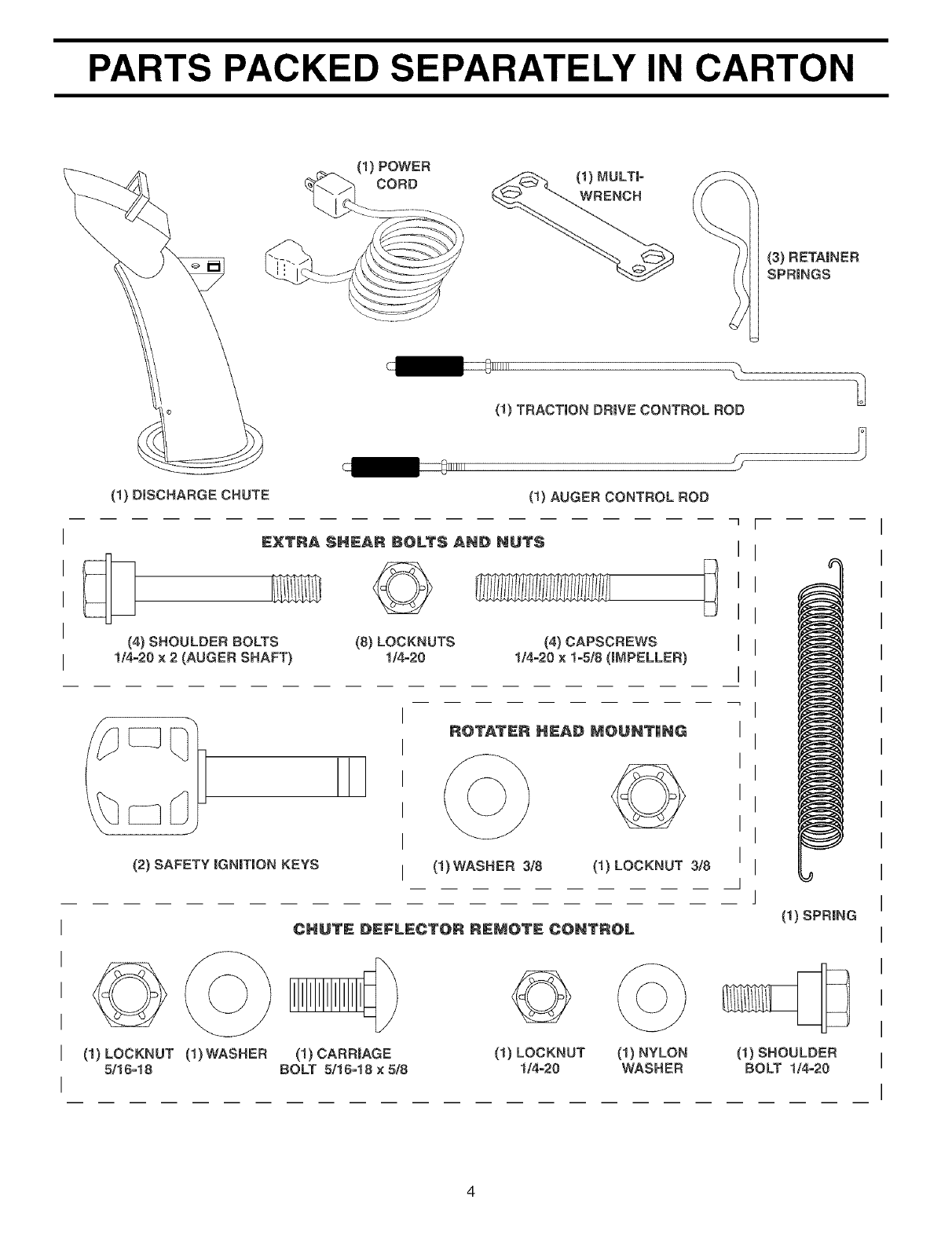 PARTS PACKED SEPARATELY IN CARTON

(1) POWER CORD

(1) MULTI-WRENCH

(3) RETAINER SPRINGS

(1) TRACTION DRIVE CONTROL ROD

(1) DISCHARGE CHUTE

(1) AUGER CONTROL ROD

EXTRA SHEAR BOLTS AND NUTS

(4) SHOULDER BOLTS
1/4-20 x 2 (AUGER SHAFT)

(8) LOCKNUTS
1/4-20

(4) CAPSCREWS
1/4-20 x 1-5/8 (IMPELLER)

ROTATER HEAD MOUNTING

(2) SAFETY IGNITION KEYS

(1) WASHER 3/8

(1) LOCKNUT 3/8

(1) SPRING

CHUTE DEFLECTOR REMOTE CONTROL

(1) LOCKNUT
5/16-18

(1) WASHER

(1) CARRIAGE
BOLT 5/16-18 x 5/8

(1) LOCKNUT
1/4-20

(1) NYLON
WASHER

(1) SHOULDER
BOLT 1/4-20

4