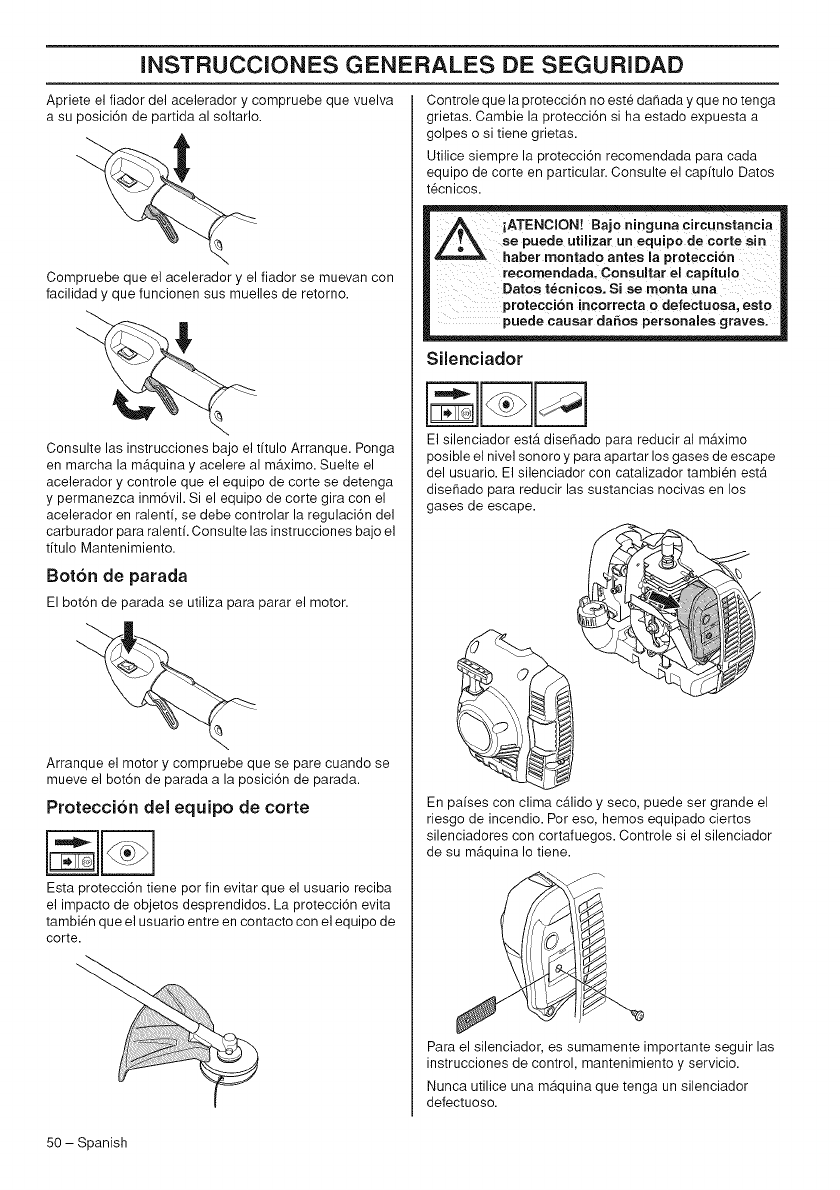 INSTRUCCIONES GENERALES DE SEGURIDAD

Apriete el fiador del acelerador y compruebe que vuelva a su posición de partida al soltarlo.

Compruebe que el acelerador y el fiador se muevan con facilidad y que funcionen sus muelles de retorno.

Consulte las instrucciones bajo el título Arranque. Ponga en marcha la máquina y acelere al máximo. Suelte el acelerador y controle que el equipo de corte se detenga y permanezca inmóvil. Si el equipo de corte gira con el acelerador en ralentí, se debe controlar la regulación del carburador para ralentí. Consulte las instrucciones bajo el título Mantenimiento.

Botón de parada

El botón de parada se utiliza para parar el motor.

Arranque el motor y compruebe que se pare cuando se mueve el botón de parada a la posición de parada.

Protección del equipo de corte

Esta protección tiene por fin evitar que el usuario reciba el impacto de objetos desprendidos. La protección evita también que el usuario entre en contacto con el equipo de corte.

Controle que la protección no esté dañada y que no tenga grietas. Cambie la protección si ha estado expuesta a golpes o si tiene grietas.

Utilice siempre la protección recomendada para cada equipo de corte en particular. Consulte el capítulo Datos técnicos.

¡ATENCION! Bajo ninguna circunstancia se puede utilizar un equipo de corte sin haber montado antes la protección recomendada. Consultar el capítulo Datos técnicos. Si se monta una protección incorrecta o defectuosa, esto puede causar daños personales graves.

Silenciador

El silenciador está diseñado para reducir al máximo posible el nivel sonoro y para apartar los gases de escape del usuario. El silenciador con catalizador también está diseñado para reducir las sustancias nocivas en los gases de escape.

En países con clima cálido y seco, puede ser grande el riesgo de incendio. Por eso, hemos equipado ciertos silenciadores con cortafuegos. Controle si el silenciador de su máquina lo tiene.

Para el silenciador, es sumamente importante seguir las instrucciones de control, mantenimiento y servicio.

Nunca utilice una máquina que tenga un silenciador defectuoso.

50 – Spanish