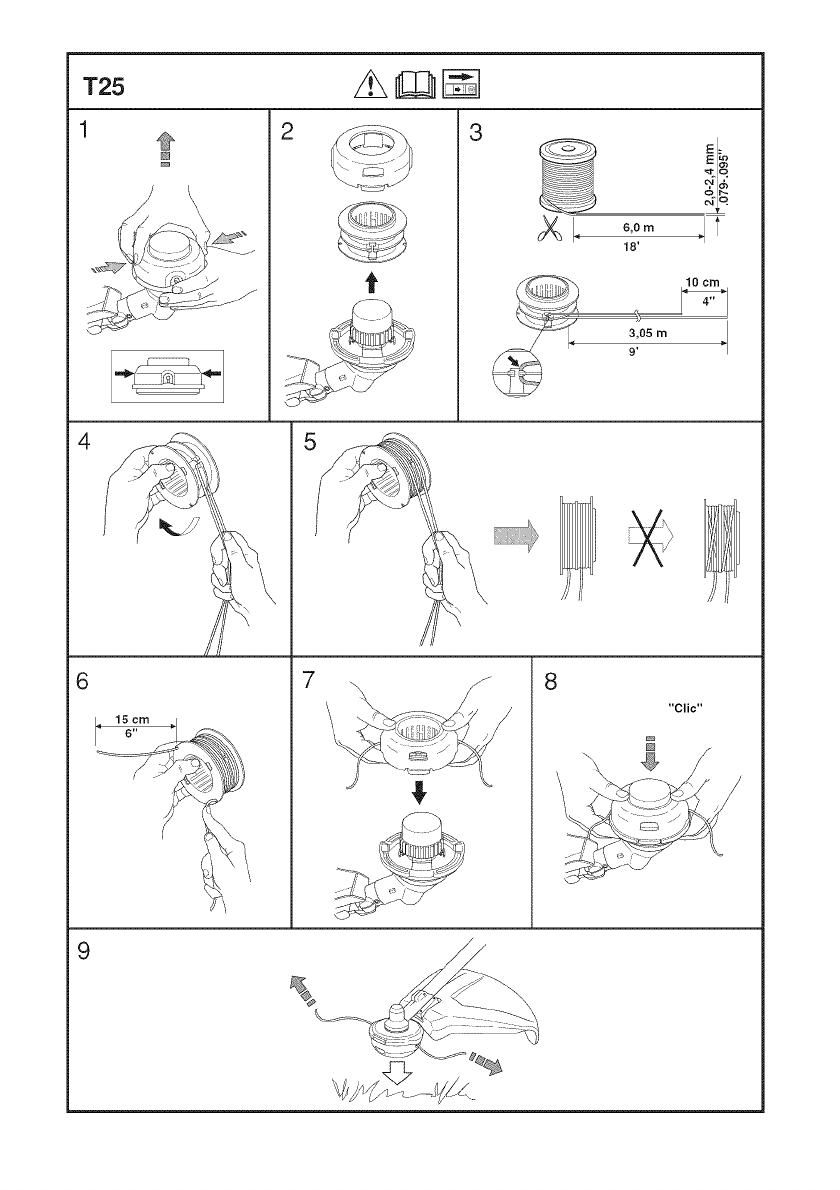 T25

1

2

3

2,0-2,4 mm
.079-.095"

6,0 m
18'

10 cm
4"

3,05 m
9'

4

5

6

15 cm
6"

7

8

"Clic"

9