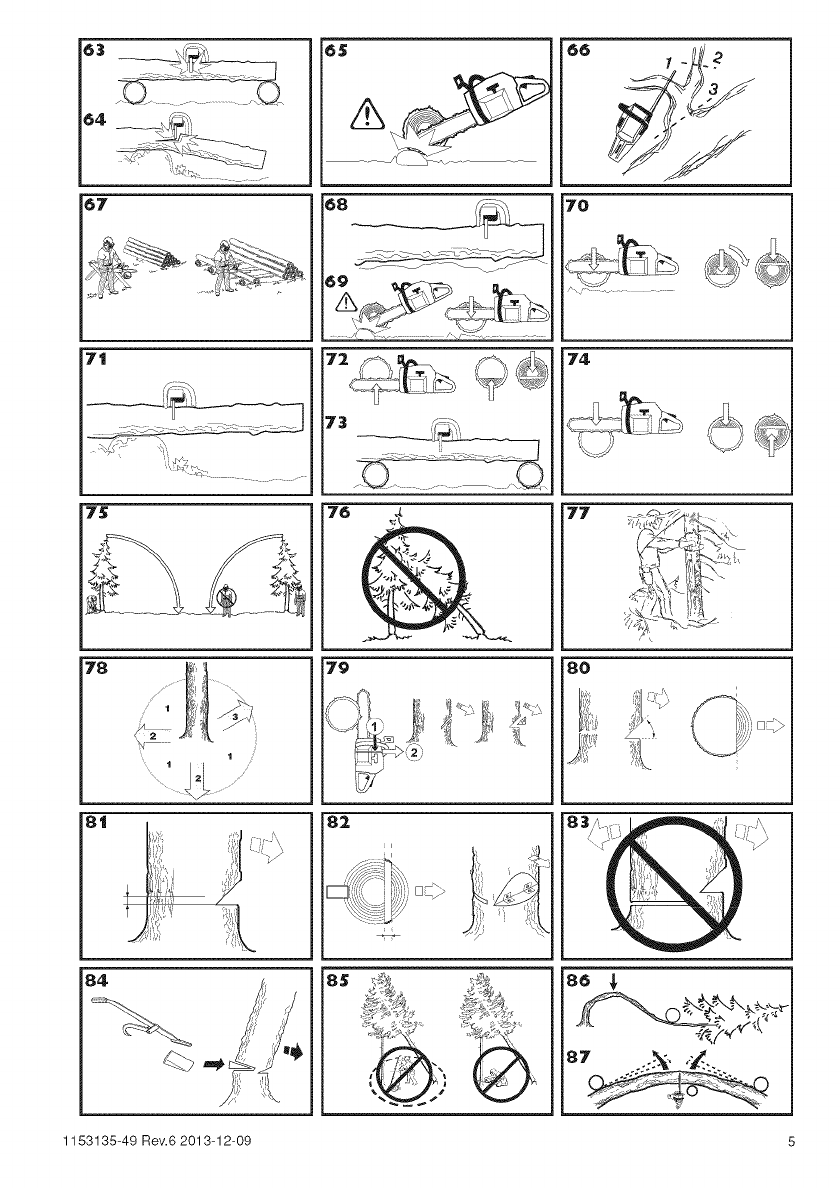 63

64

65

66

1

2

3

67

68

69

70

71

72

73

74

75

76

77

78

1

3

2

1

1

2

79

1

2

80

81

82

83

84

85

86

87

1153135-49 Rev.6 2013-12-09

5