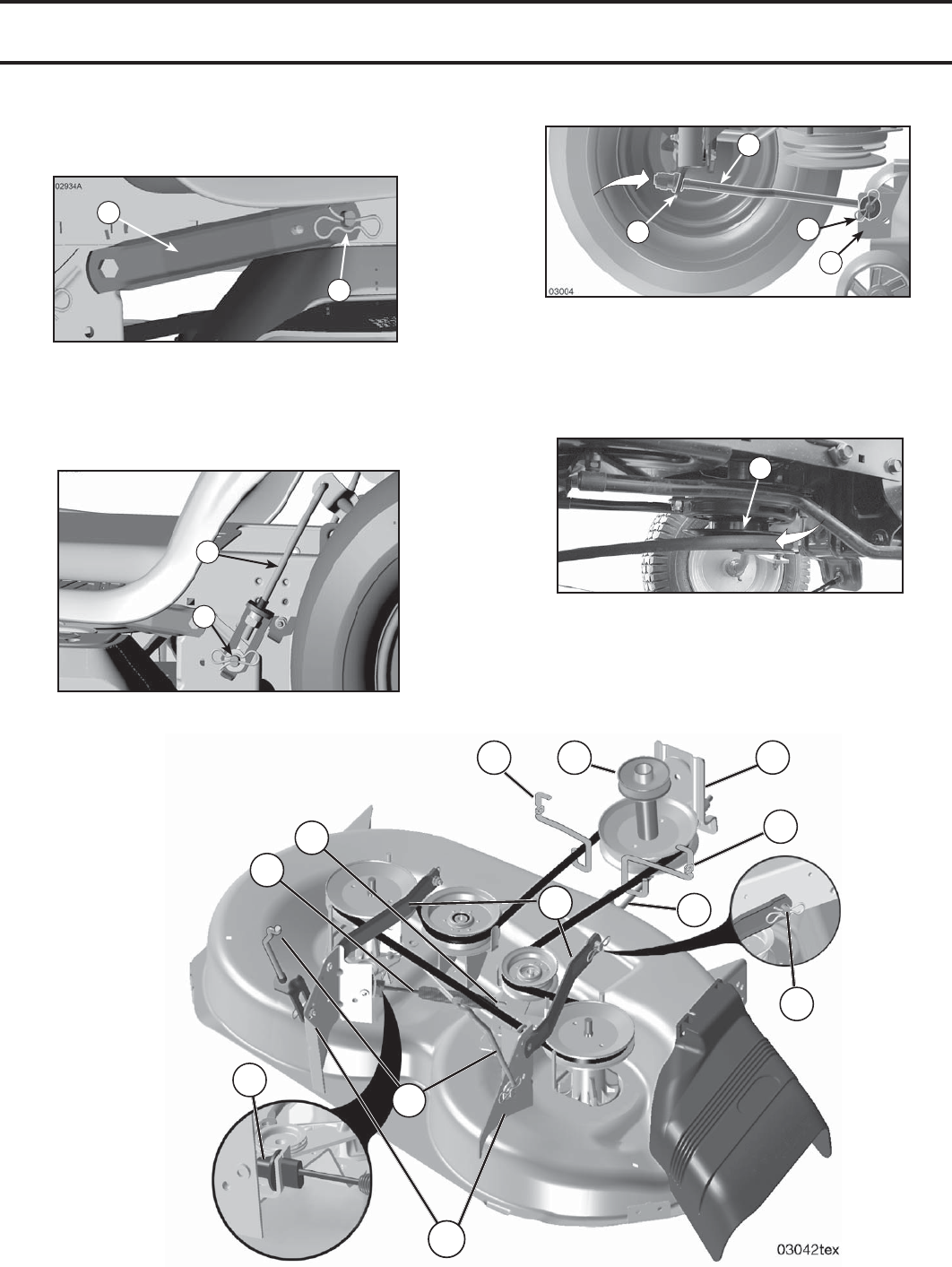 02934A

03004

03042tex