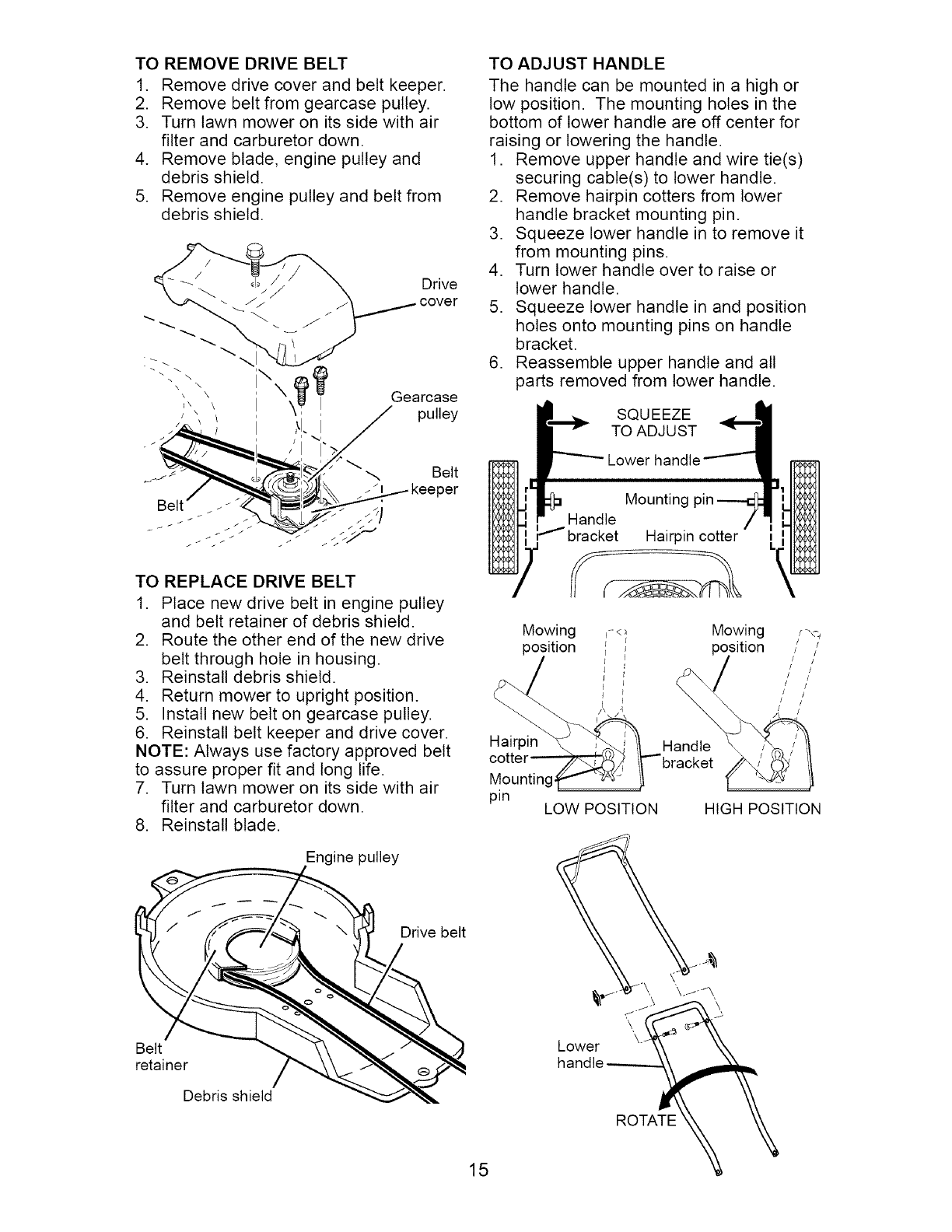 TO REMOVE DRIVE BELT
1. Remove drive cover and belt keeper.
2. Remove belt from gearcase pulley.
3. Turn lawn mower on its side with air filter and carburetor down.
4. Remove blade, engine pulley and debris shield.
5. Remove engine pulley and belt from debris shield.

Drive cover
Gearcase pulley
Belt keeper
Belt

TO REPLACE DRIVE BELT
1. Place new drive belt in engine pulley and belt retainer of debris shield.
2. Route the other end of the new drive belt through hole in housing.
3. Reinstall debris shield.
4. Return mower to upright position.
5. Install new belt on gearcase pulley.
6. Reinstall belt keeper and drive cover.
NOTE: Always use factory approved belt to assure proper fit and long life.
7. Turn lawn mower on its side with air filter and carburetor down.
8. Reinstall blade.

Engine pulley
Drive belt
Belt retainer
Debris shield

TO ADJUST HANDLE
The handle can be mounted in a high or low position. The mounting holes in the bottom of lower handle are off center for raising or lowering the handle.
1. Remove upper handle and wire tie(s) securing cable(s) to lower handle.
2. Remove hairpin cotters from lower handle bracket mounting pin.
3. Squeeze lower handle in to remove it from mounting pins.
4. Turn lower handle over to raise or lower handle.
5. Squeeze lower handle in and position holes onto mounting pins on handle bracket.
6. Reassemble upper handle and all parts removed from lower handle.

SQUEEZE TO ADJUST
Lower handle
Mounting pin
Handle bracket
Hairpin cotter

Mowing position
Mowing position
Hairpin cotter
Mounting pin
Handle bracket
LOW POSITION
HIGH POSITION

Lower handle
ROTATE

15