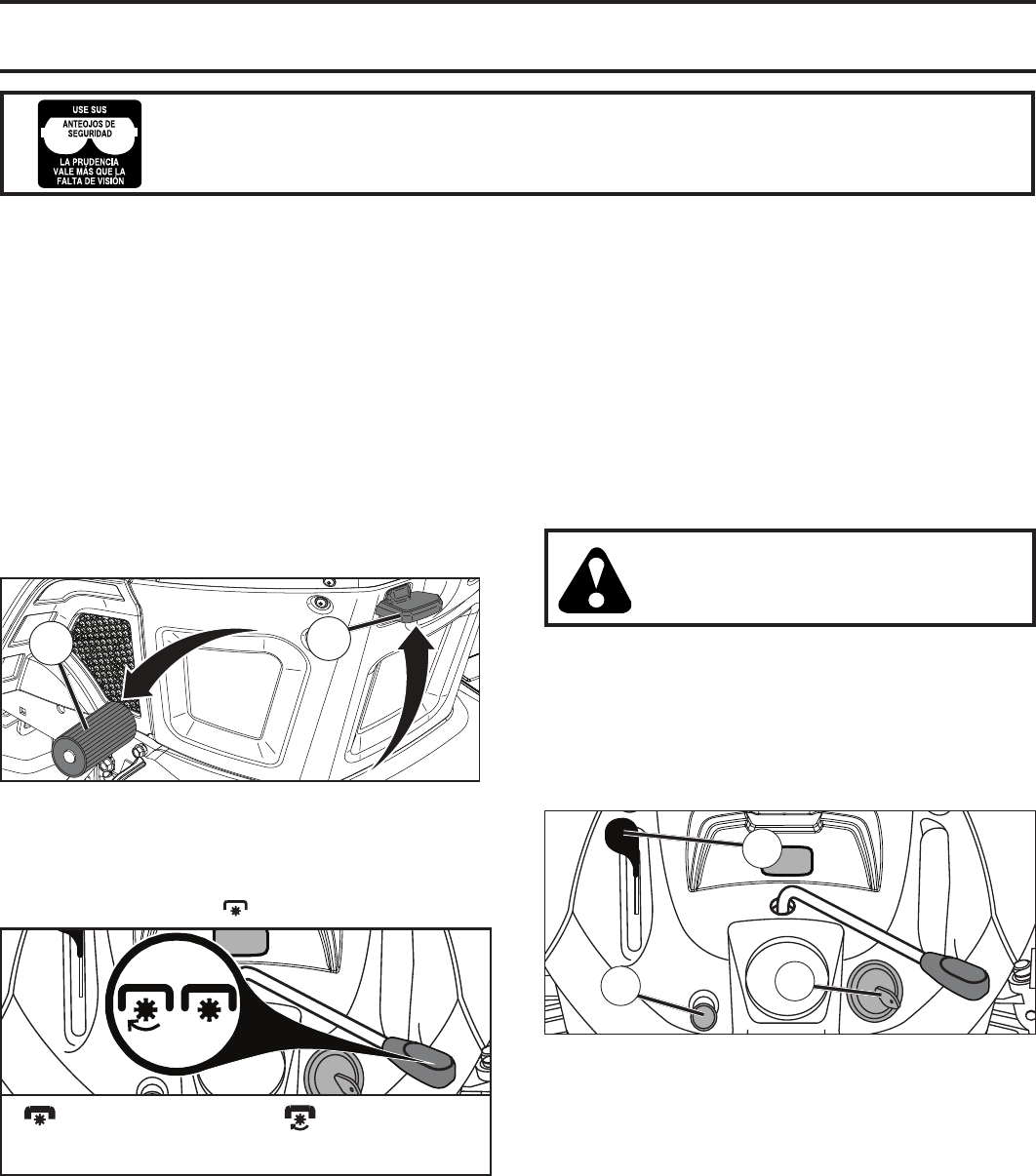 USE SUS ANTEOJOS DE SEGURIDAD

LA PRUDENCIA VALE MÁS QUE LA FALTA DE VISIÓN