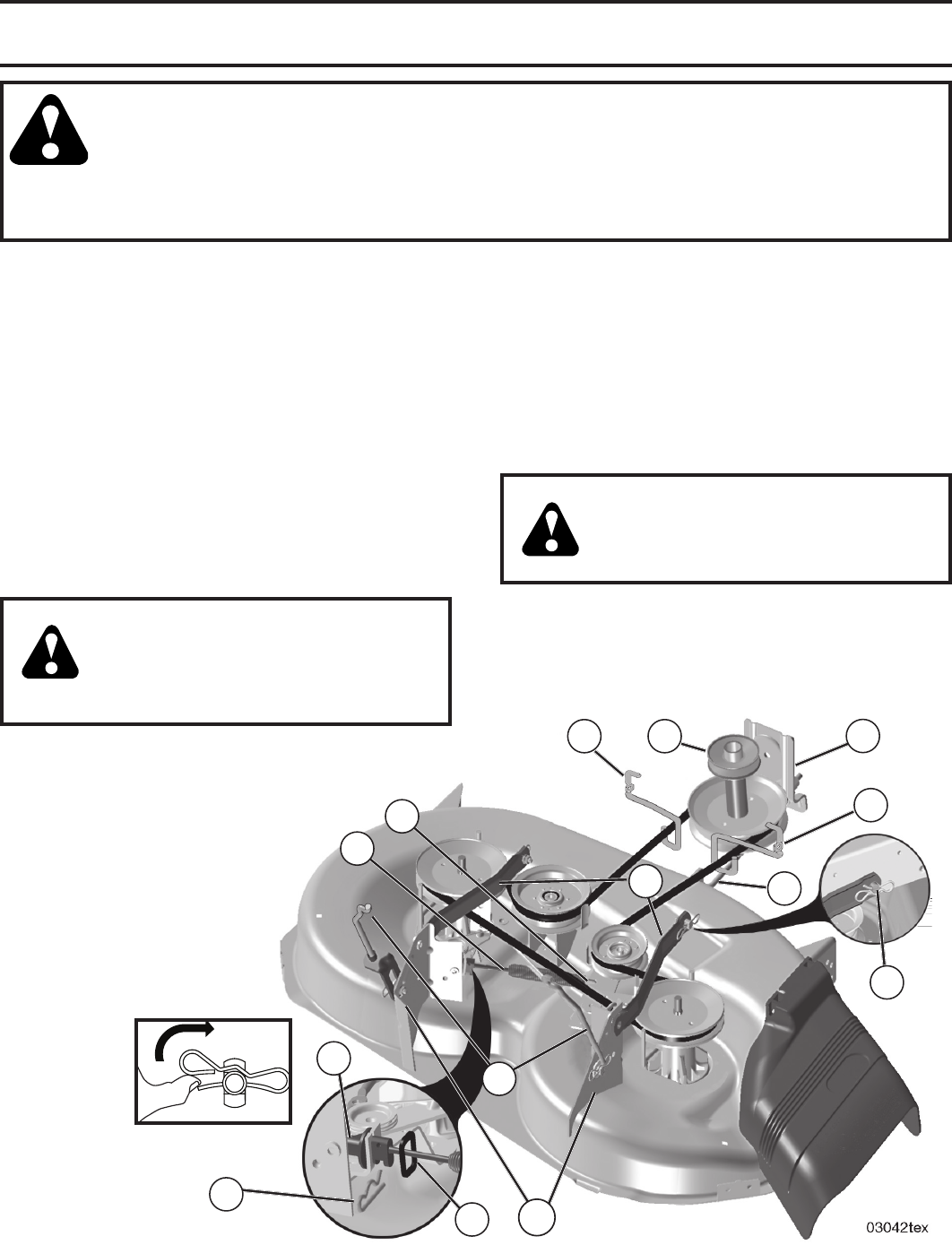 03042tex