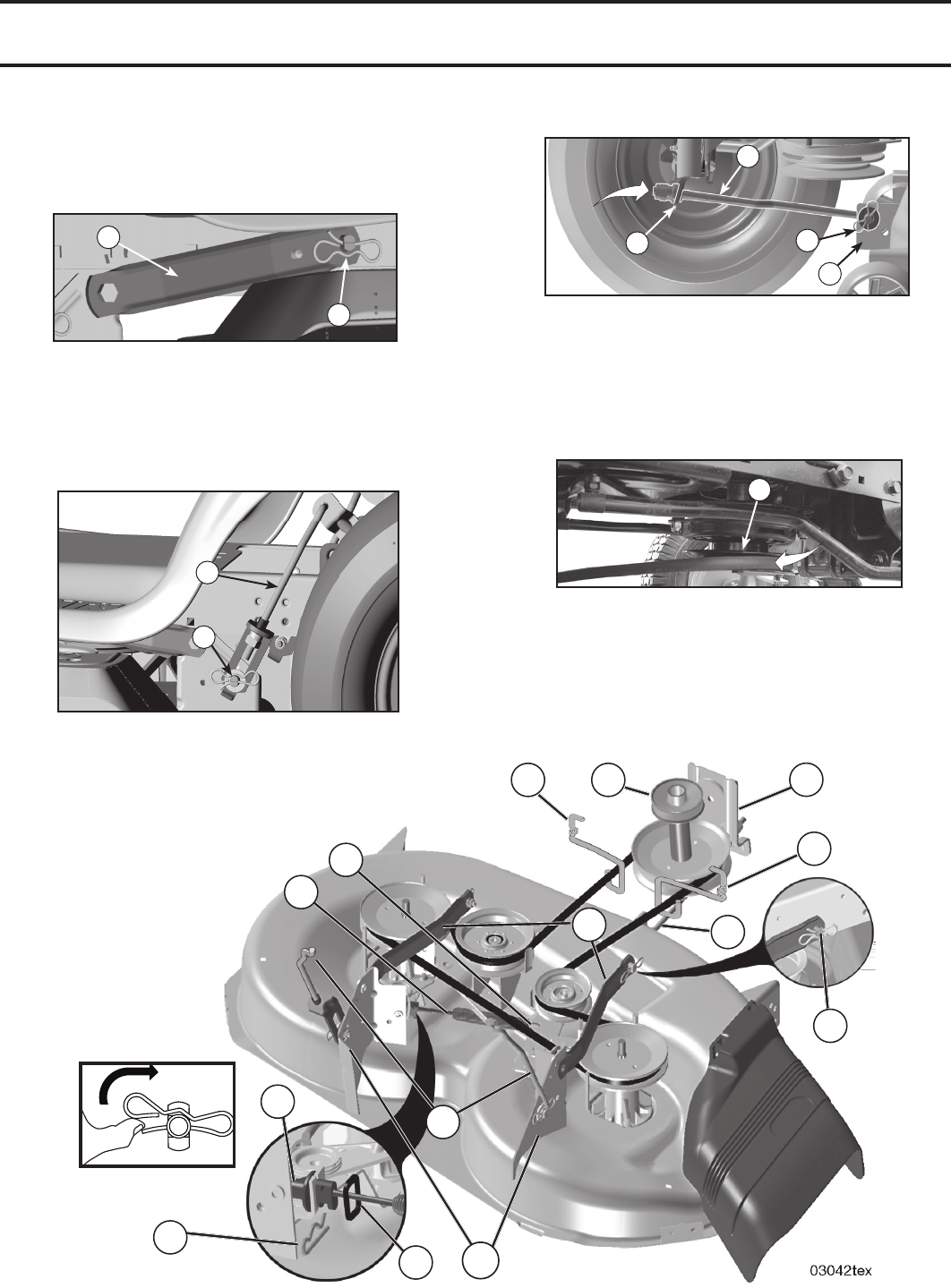 03042tex