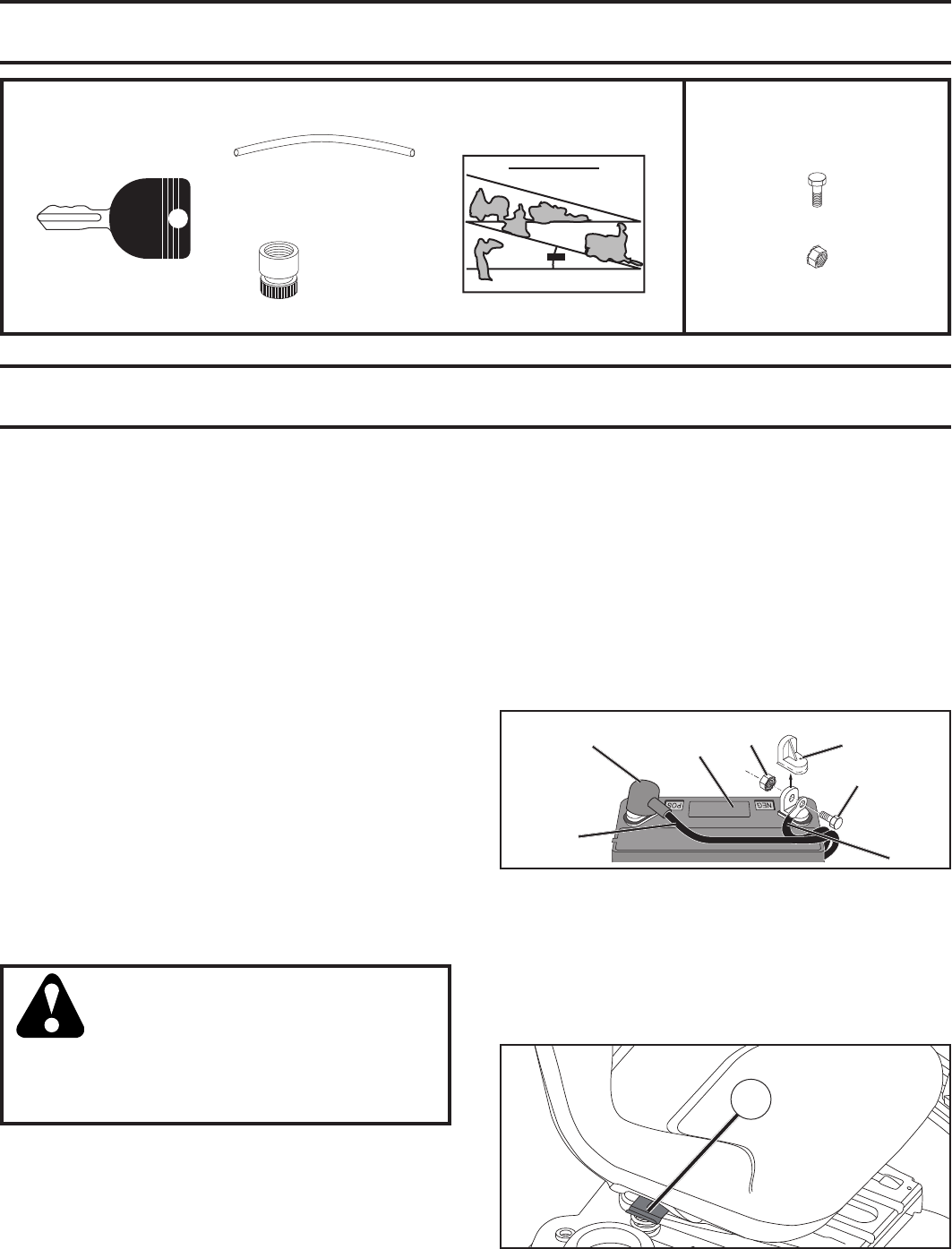 POS

NEG