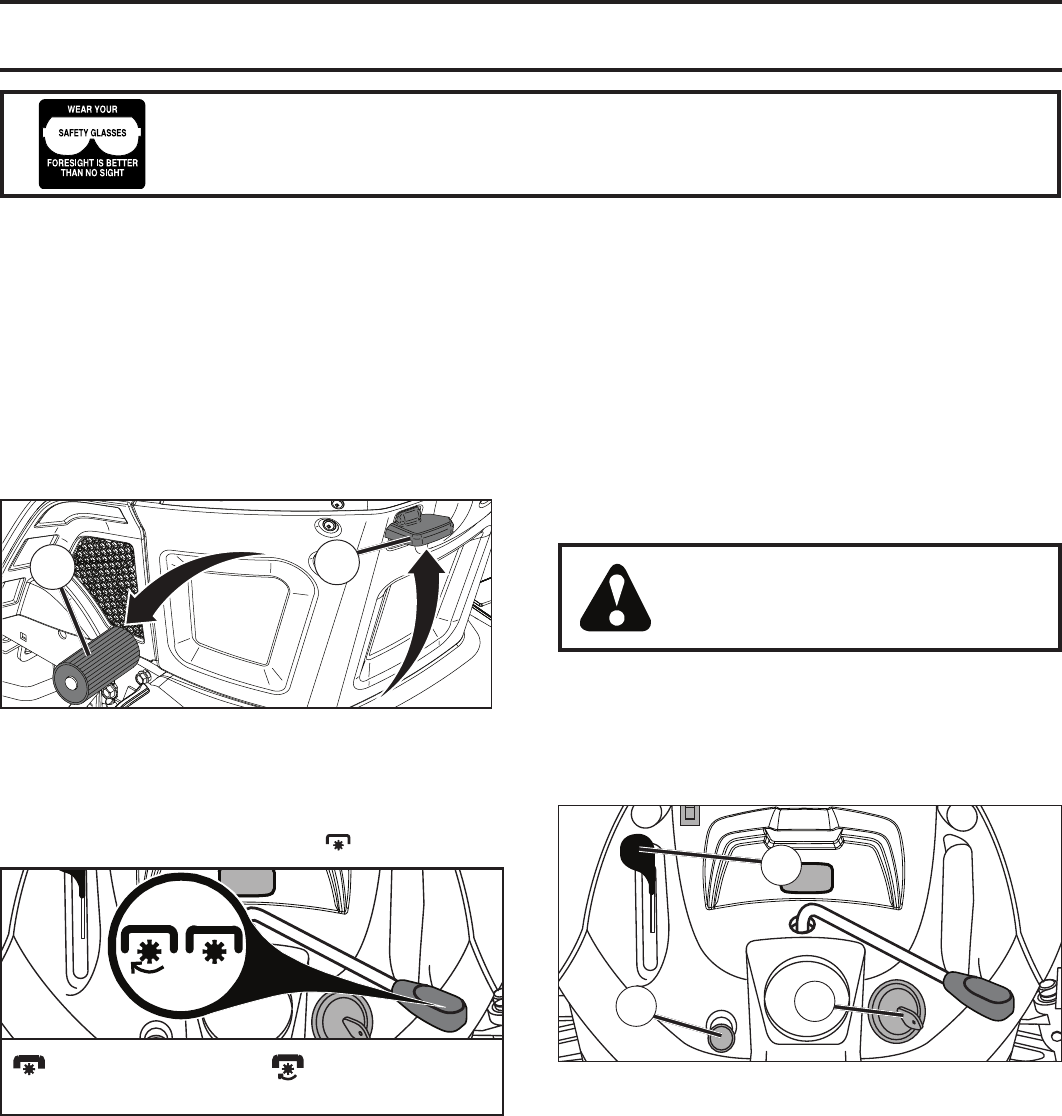 WEAR YOUR
SAFETY GLASSES
FORESIGHT IS BETTER THAN NO SIGHT