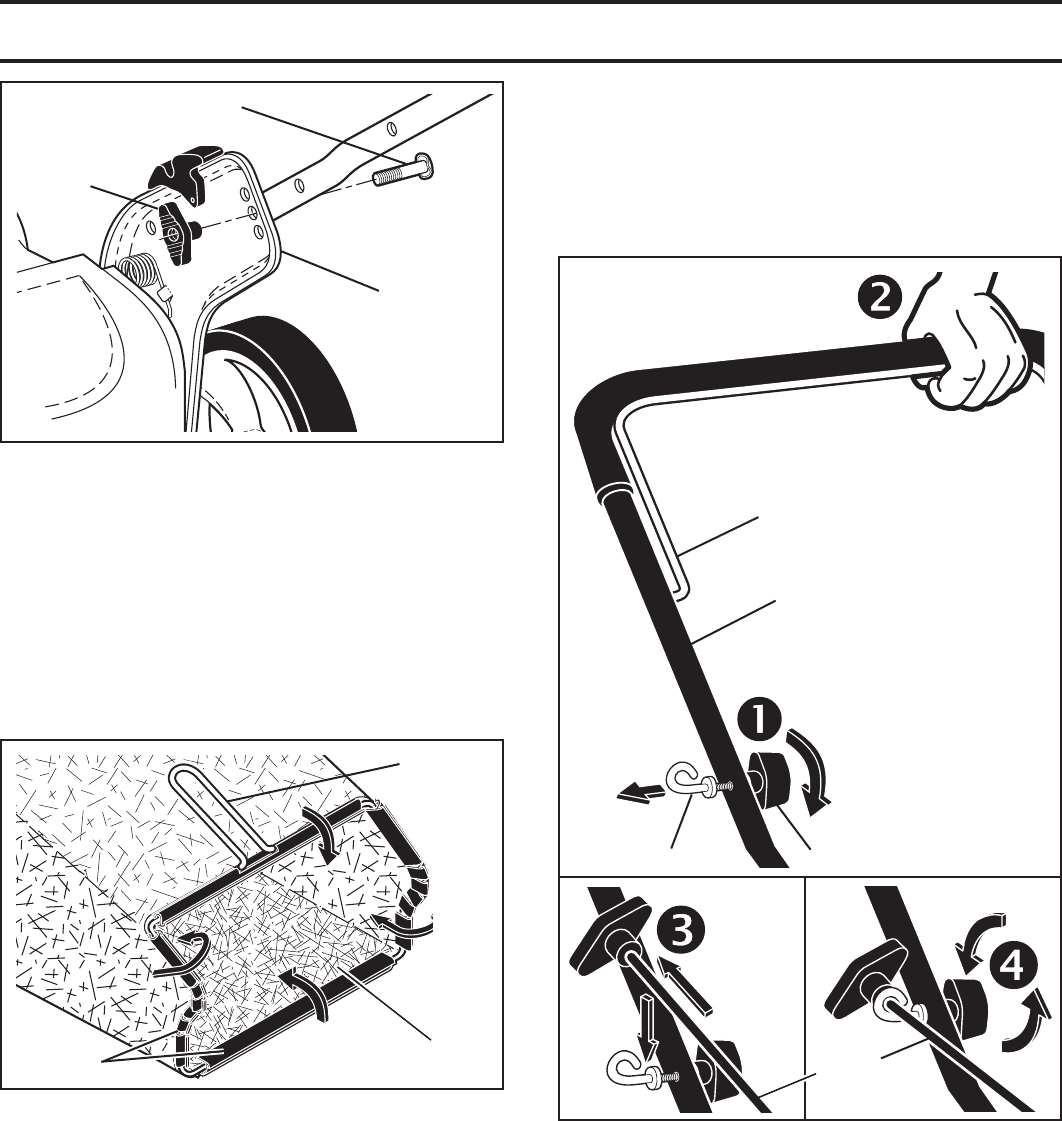 2
1
3
4