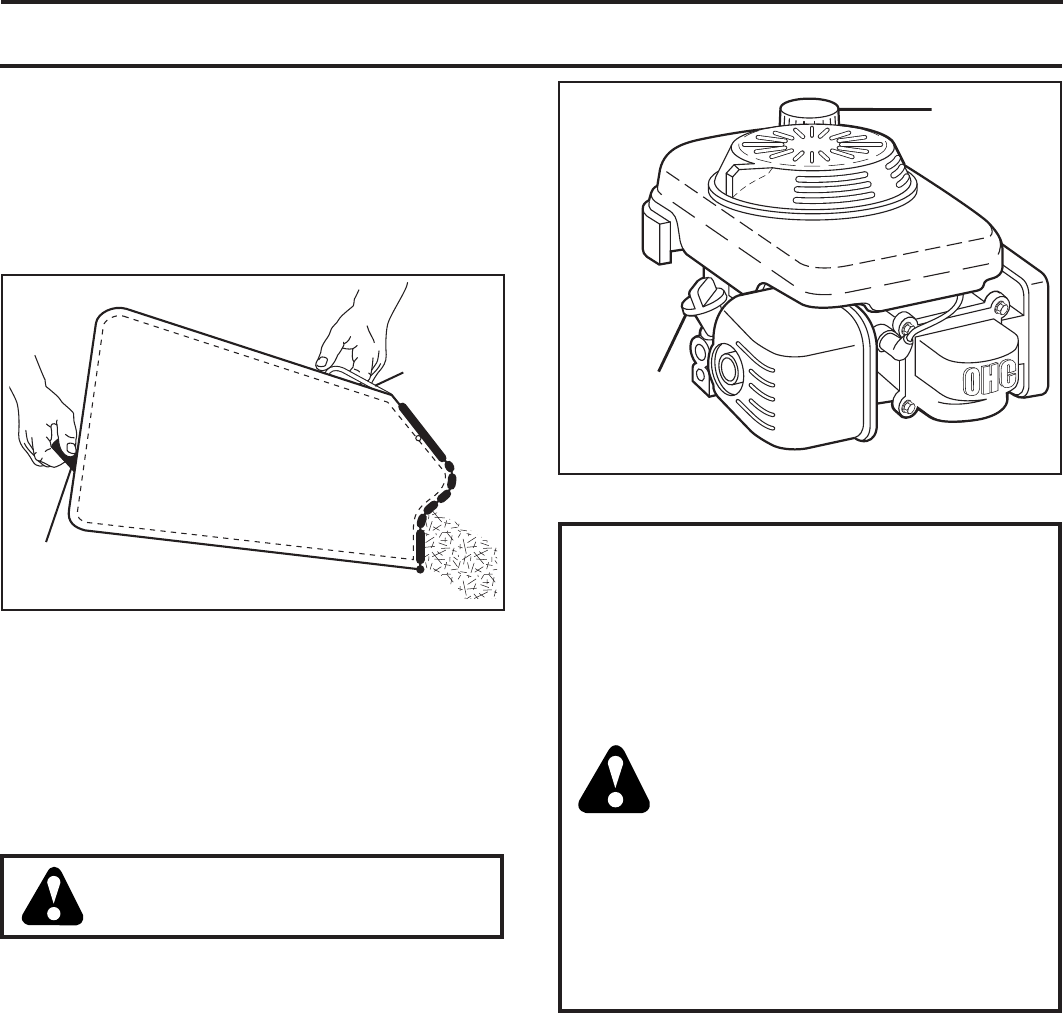 OHC