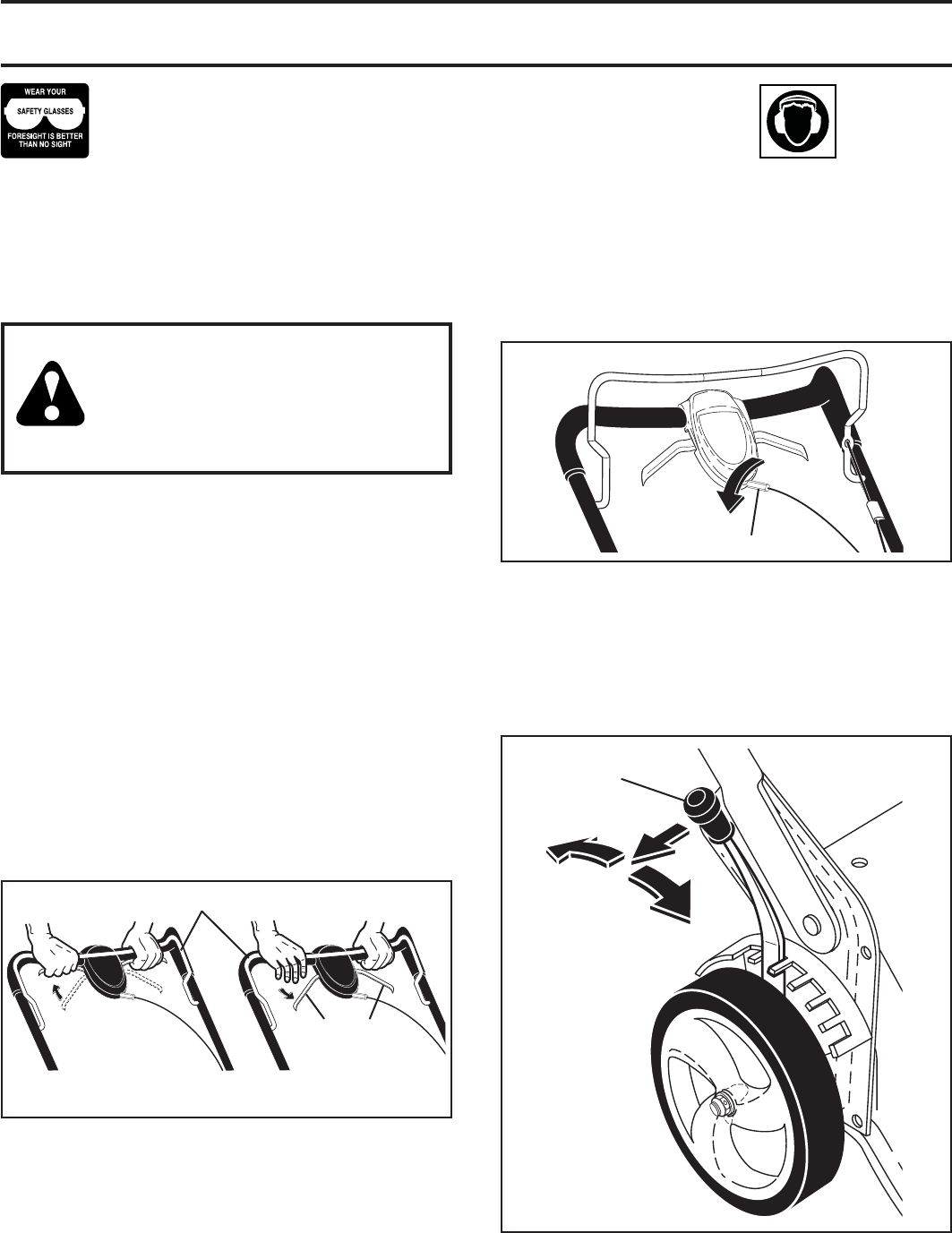 WEAR YOUR
SAFETY GLASSES
FORESIGHT IS BETTER THAN NO SIGHT