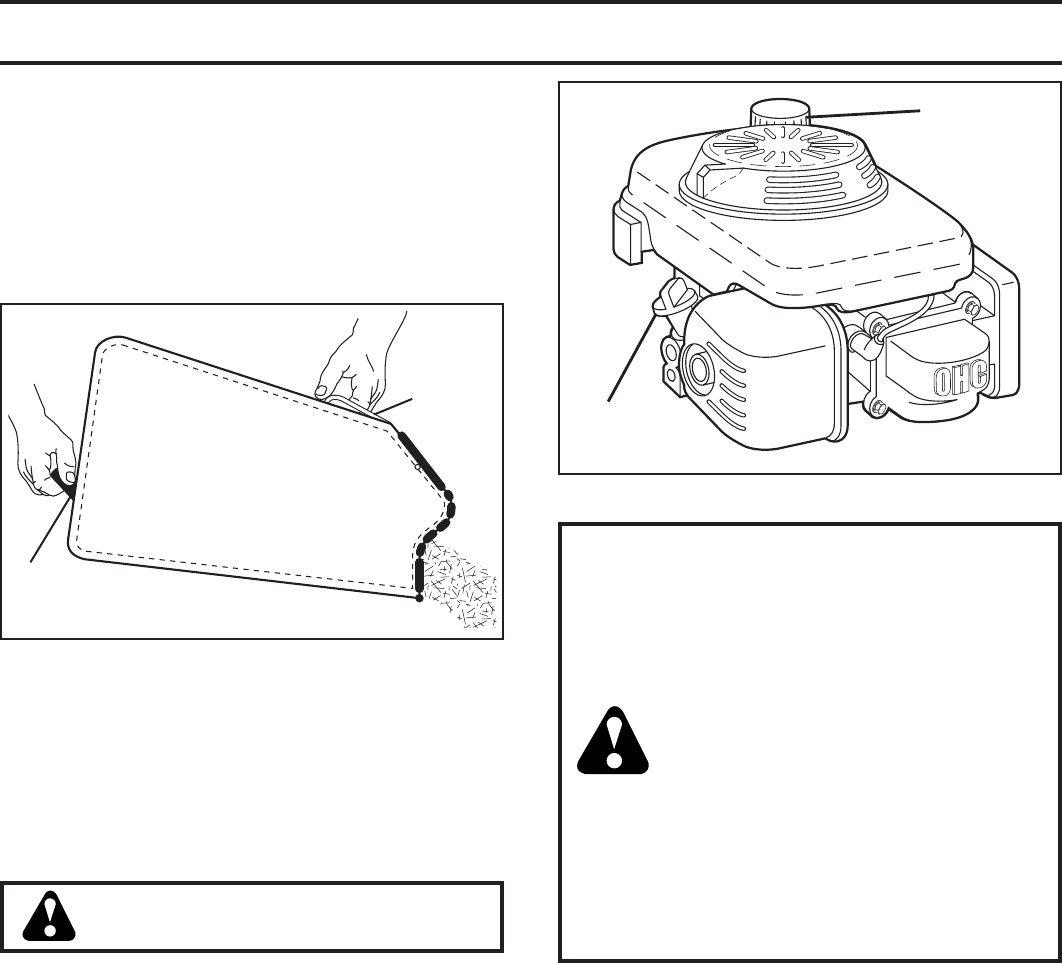 OHC