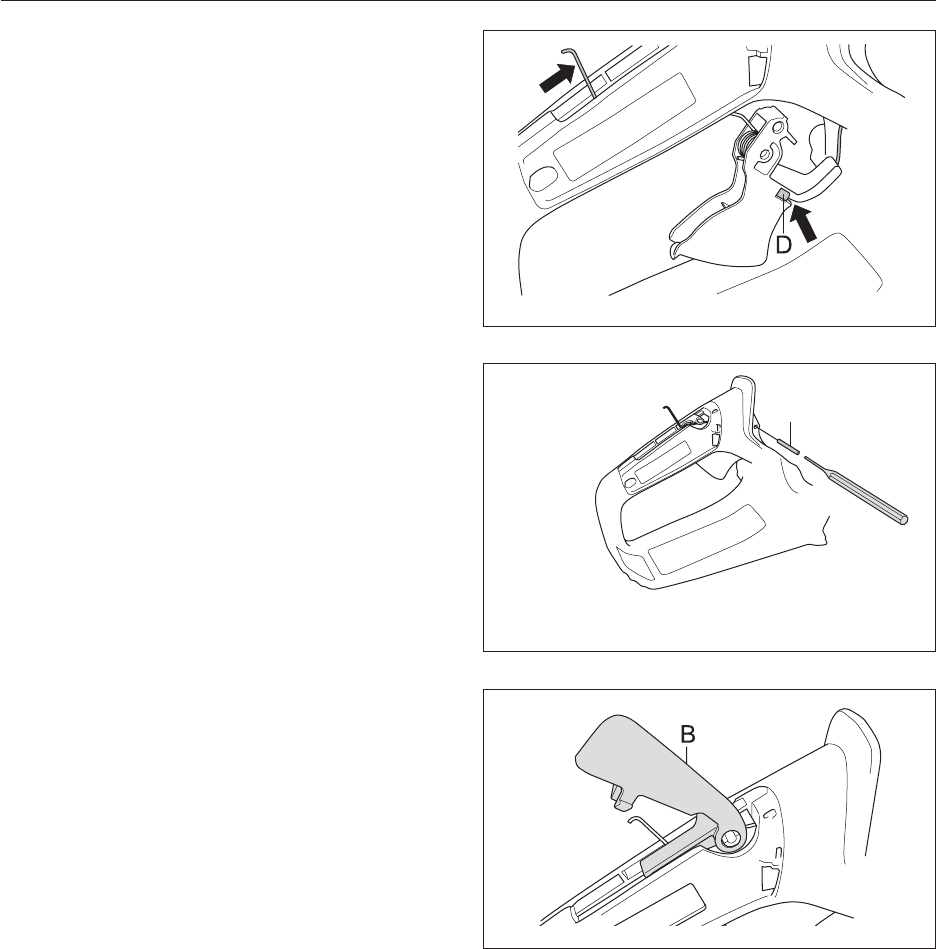 D

B